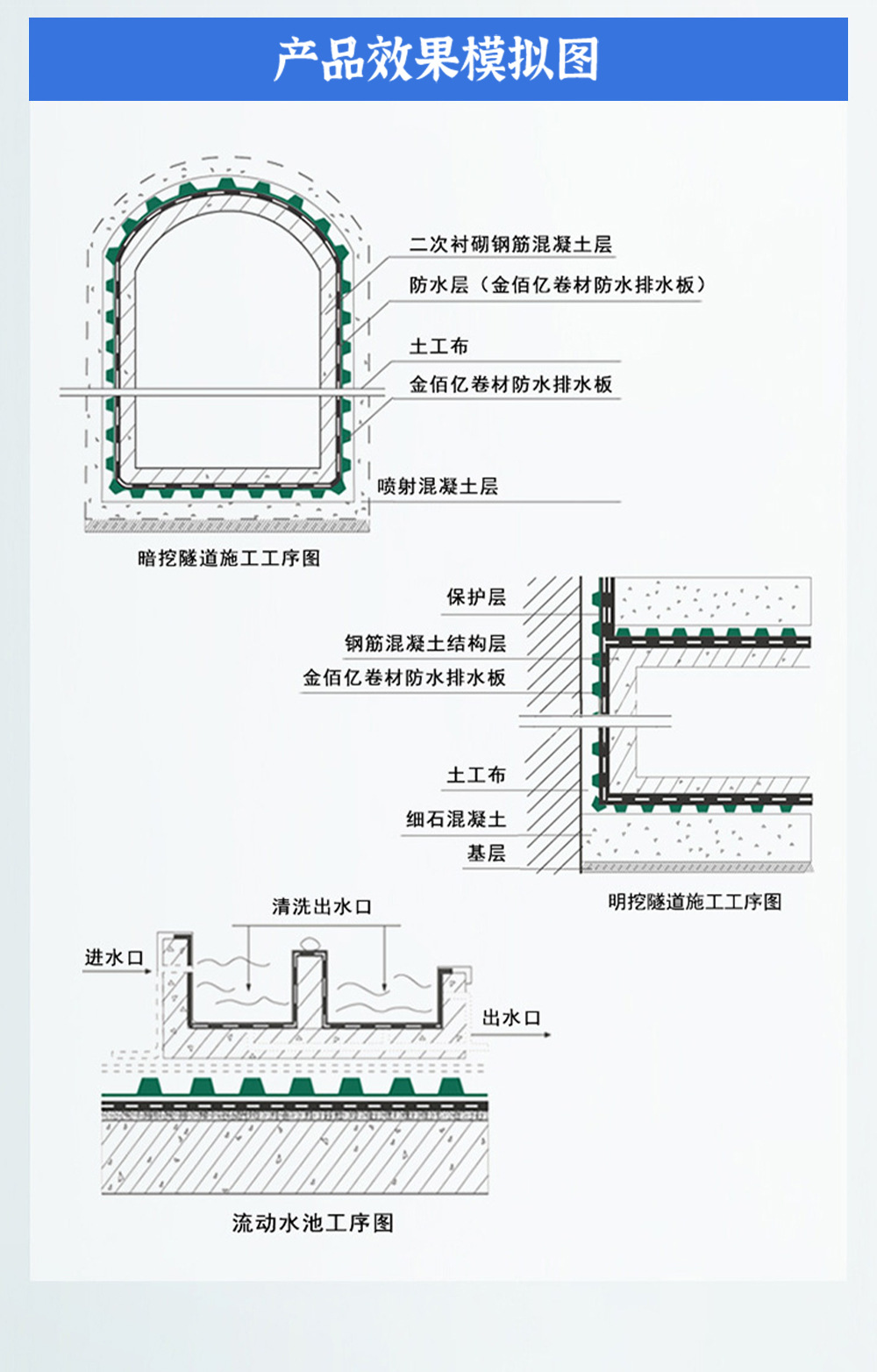 产品效果模拟图

二次衬砌钢筋混凝土层
防水层（金佰亿卷材防水排水板）
土工布
金佰亿卷材防水排水板
喷射混凝土层
暗挖隧道施工工序图

保护层
钢筋混凝土结构层
金佰亿卷材防水排水板
土工布
细石混凝土
基层
明挖隧道施工工序图

清洗出水口
进水口
出水口
流动水池工序图