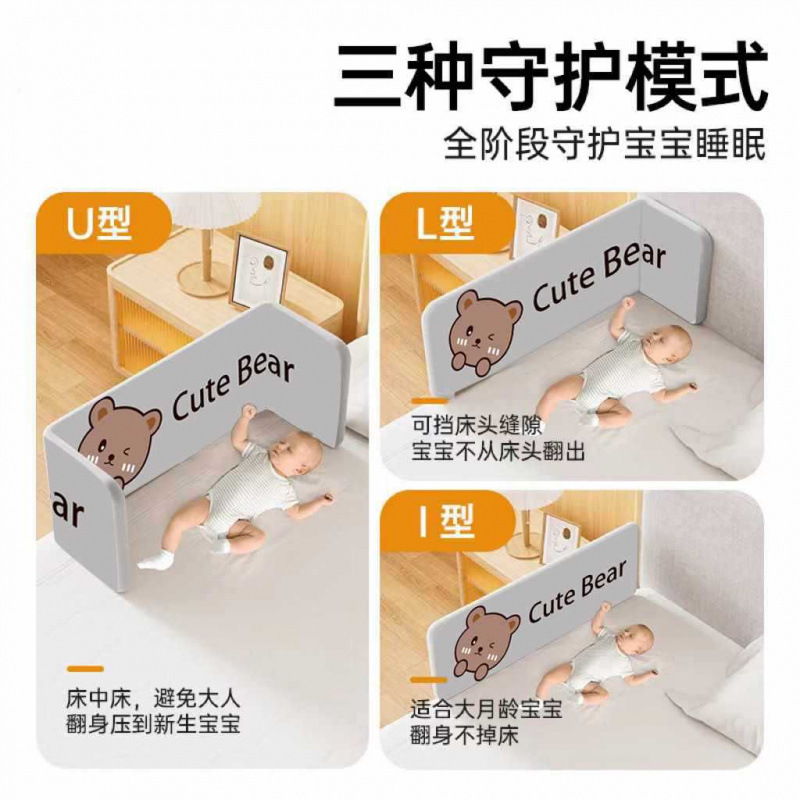 三种守护模式

全阶段守护宝宝睡眠

U型

Cute Bear

ar

床中床，避免大人翻身压到新生宝宝

L型

Cute Bear

可挡床头缝隙
宝宝不从床头翻出

I 型

Cute Bear

适合大月龄宝宝
翻身不掉床