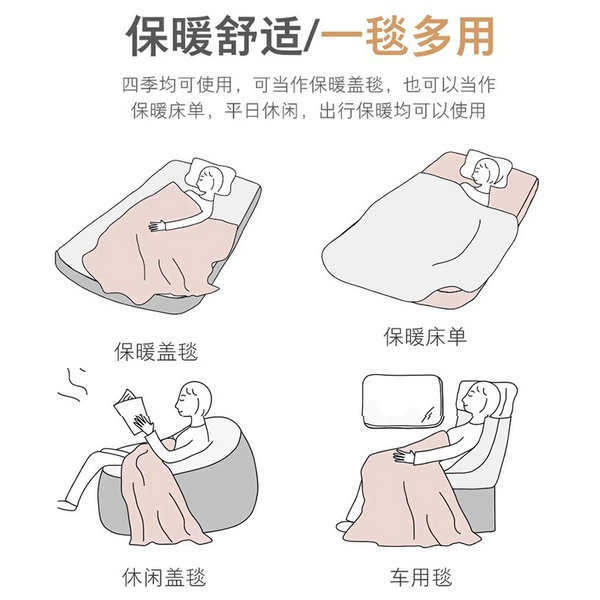 保暖舒适/一毯多用

四季均可使用，可当作保暖盖毯，也可以当作保暖床单，平日休闲，出行保暖均可以使用

保暖盖毯

保暖床单

休闲盖毯

车用毯