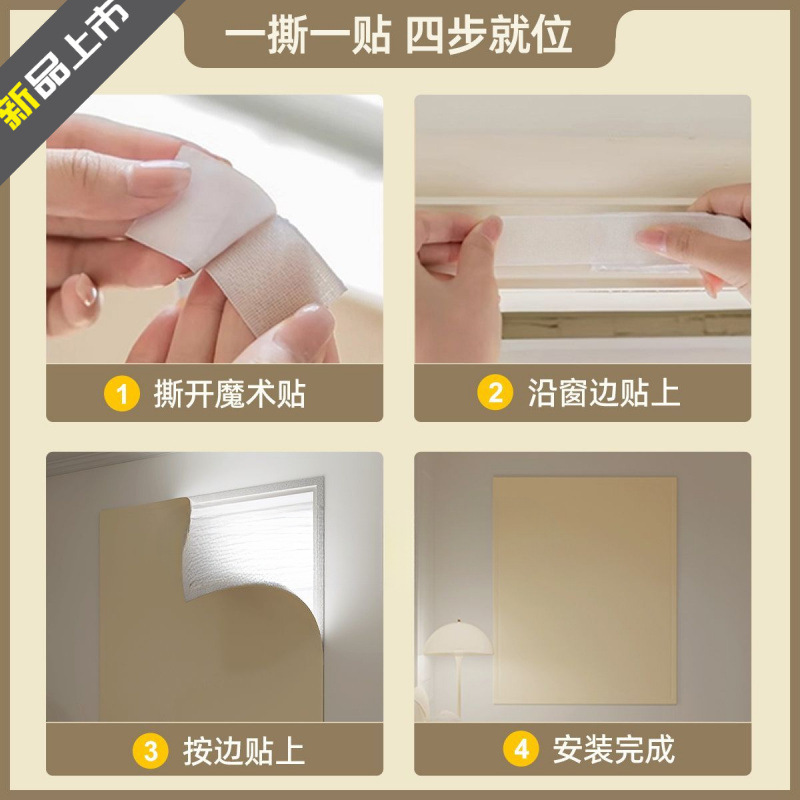 新品上市

一撕一贴 四步就位

1 撕开魔术贴

2 沿窗边贴上

3 按边贴上

4 安装完成