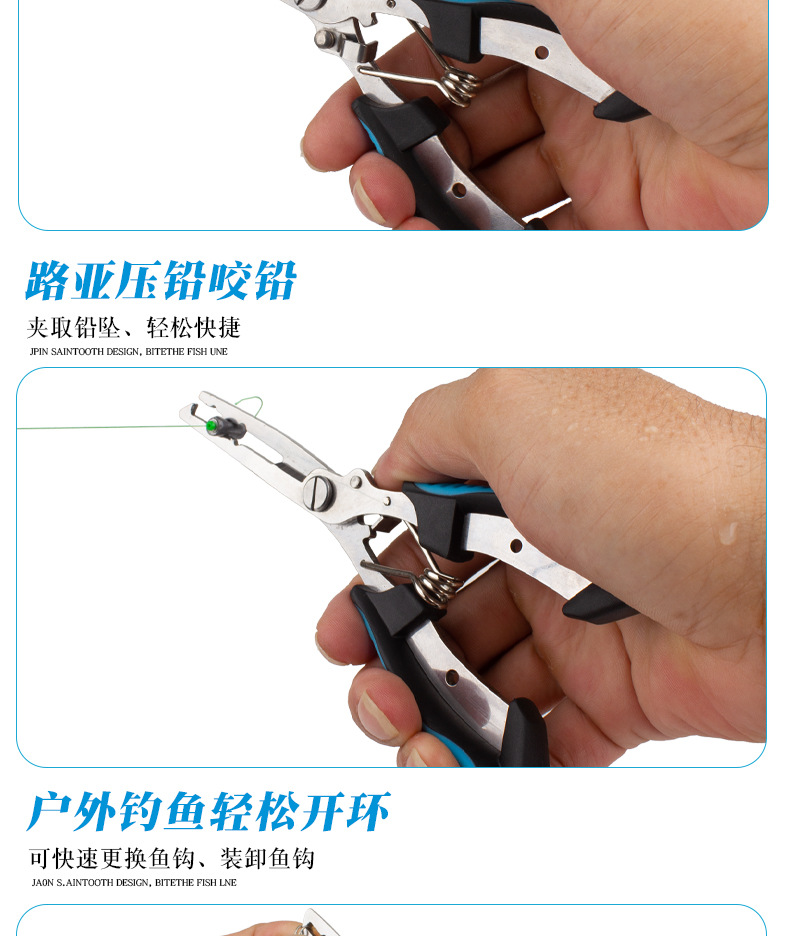 路亚压铅咬铅

夹取铅坠、轻松快捷

JPIN SAINTOOTH DESIGN, BITETHE FISH UNE

户外钓鱼轻松开环

可快速更换鱼钩、装卸鱼钩

JA0N S.AINTOOTH DESIGN, BITETHE FISH LNE