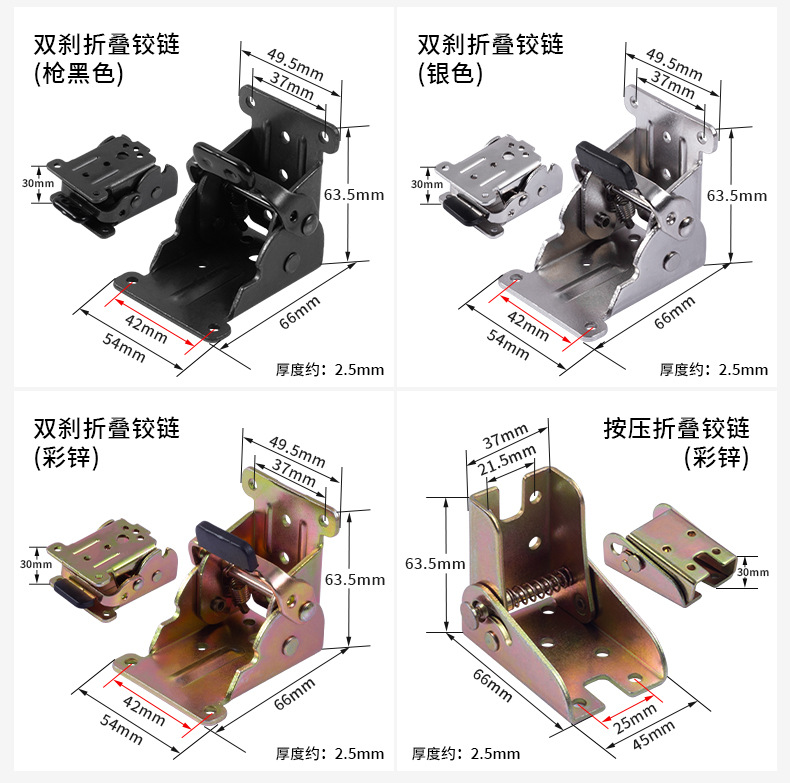 双刹折叠铰链
(枪黑色)

49.5mm
37mm
30mm
63.5mm
42mm
54mm
66mm
厚度约：2.5mm

双刹折叠铰链
(银色)

49.5mm
37mm
30mm
63.5mm
42mm
54mm
66mm
厚度约：2.5mm

双刹折叠铰链
(彩锌)

49.5mm
37mm
30mm
63.5mm
42mm
54mm
66mm
厚度约：2.5mm

按压折叠铰链
(彩锌)

37mm
21.5mm
63.5mm
30mm
66mm
25mm
45mm
厚度约：2.5mm