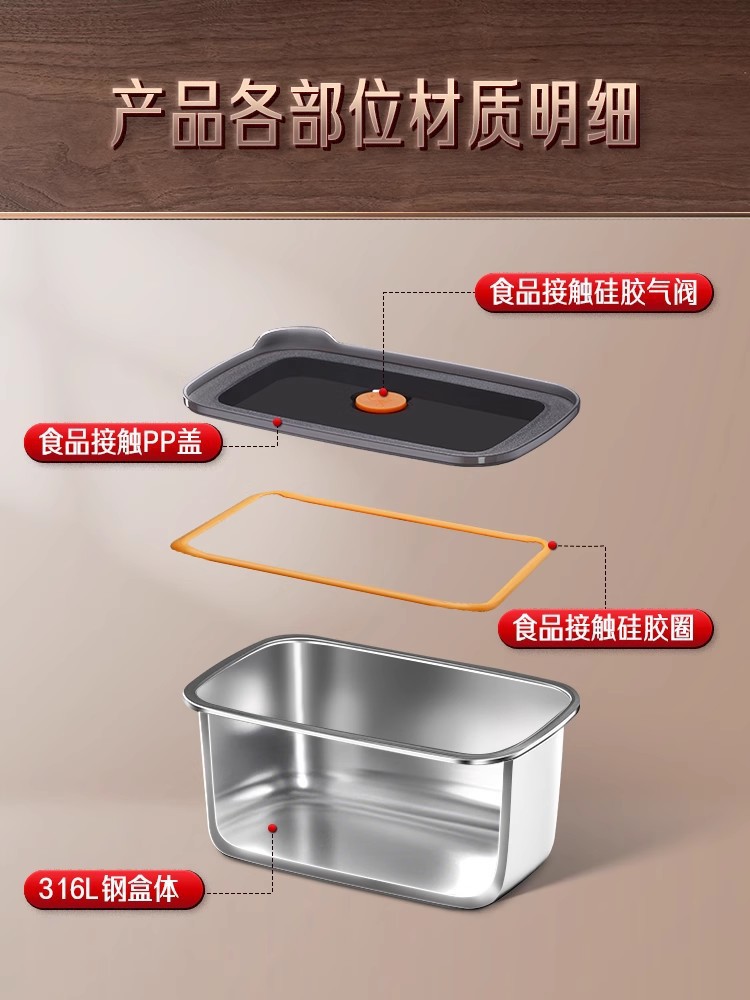 产品各部位材质明细

食品接触硅胶气阀

食品接触PP盖

食品接触硅胶圈

316L钢盒体