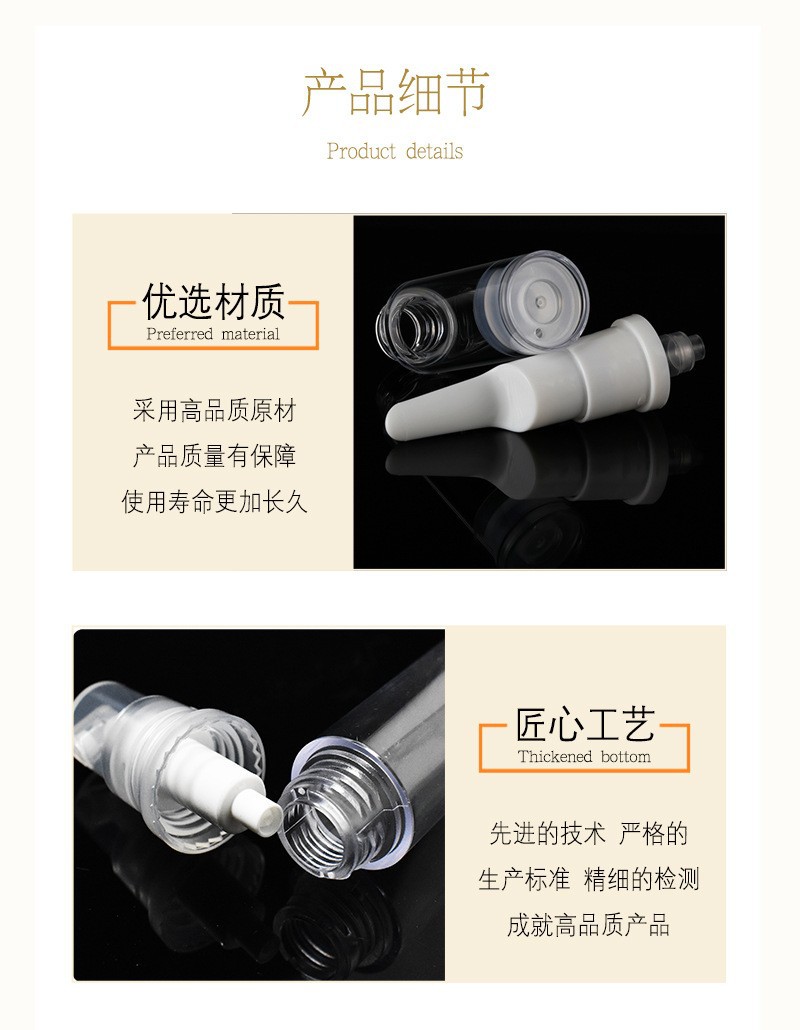 产品细节

Product details

优选材质

Preferred material

采用高品质原材

产品质量有保障

使用寿命更加长久

匠心工艺

Thickened bottom

先进的技术 严格的

生产标准 精细的检测

成就高品质产品