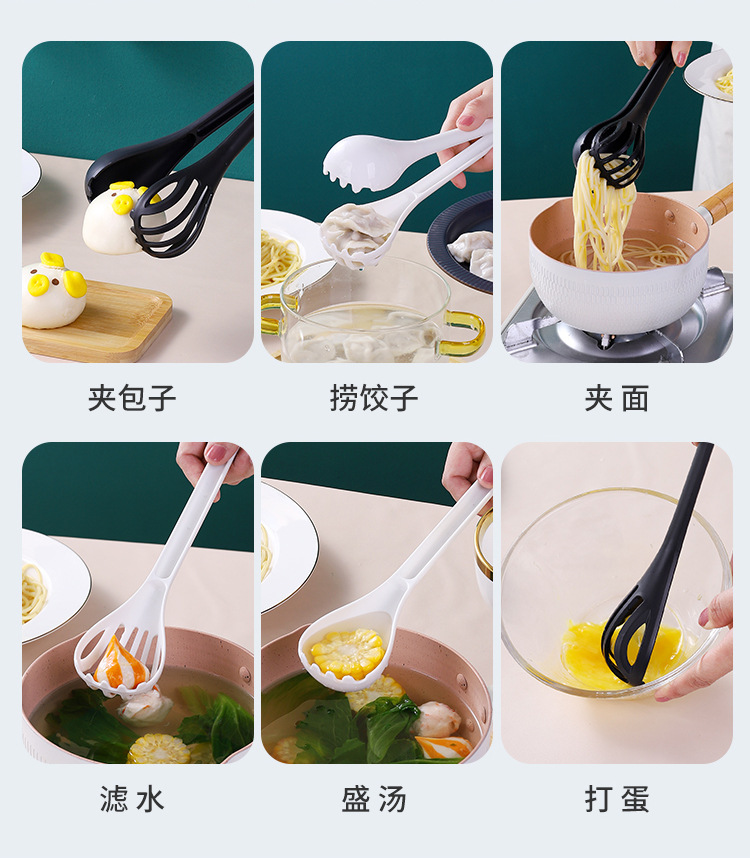 夹包子

捞饺子

夹 面

滤 水

盛 汤

打 蛋