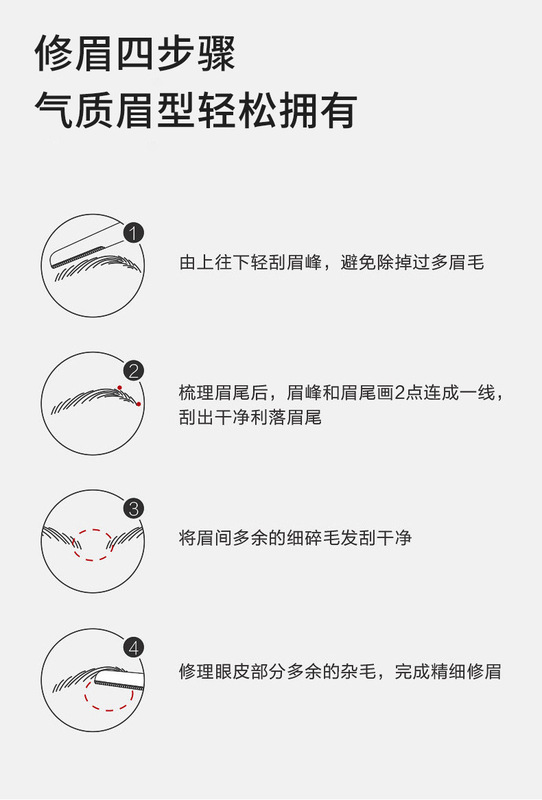 修眉四步骤
气质眉型轻松拥有

1
由上往下轻刮眉峰，避免除掉过多眉毛

2
梳理眉尾后，眉峰和眉尾画2点连成一线，刮出干净利落眉尾

3
将眉间多余的细碎毛发刮干净

4
修理眼皮部分多余的杂毛，完成精细修眉