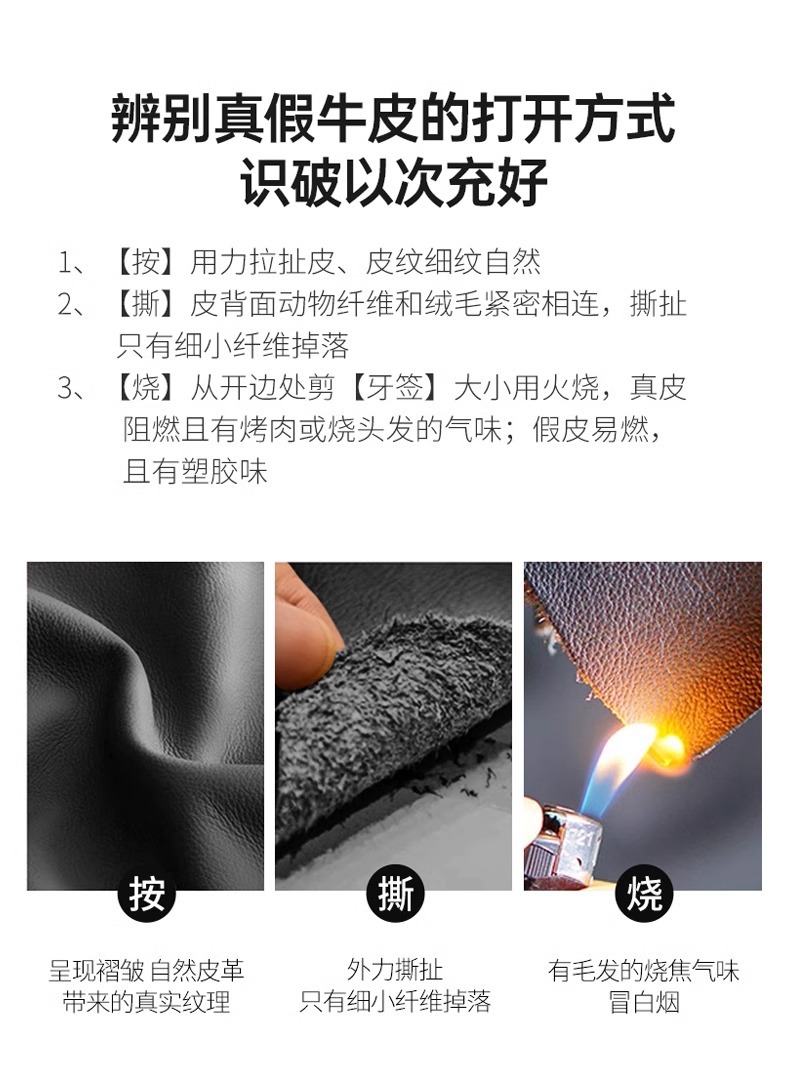 辨别真假牛皮的打开方式
识破以次充好

1、【按】用力拉扯皮、皮纹细纹自然
2、【撕】皮背面动物纤维和绒毛紧密相连，撕扯只有细小纤维掉落
3、【烧】从开边处剪【牙签】大小用火烧，真皮阻燃且有烤肉或烧头发的气味；假皮易燃，且有塑胶味

按
呈现褶皱 自然皮革
带来的真实纹理

撕
外力撕扯
只有细小纤维掉落

烧
有毛发的烧焦气味
冒白烟