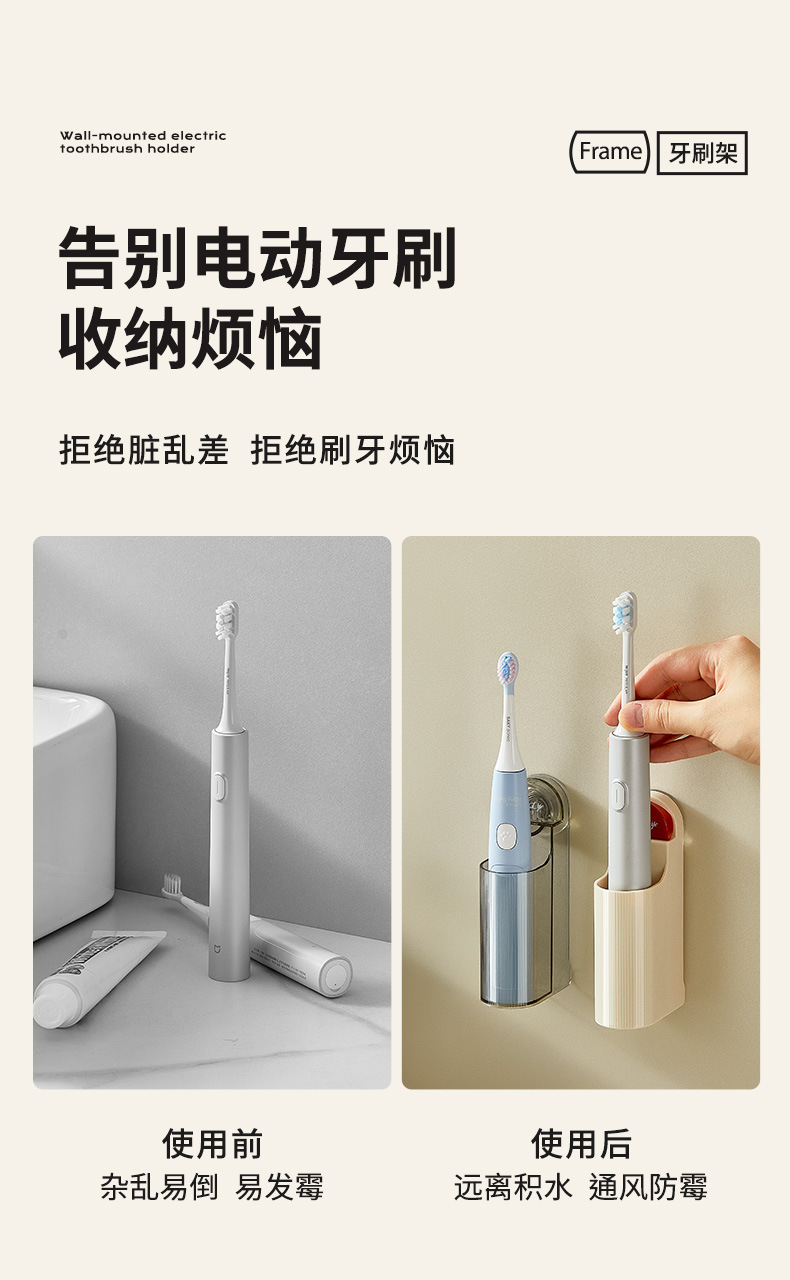 Wall-mounted electric toothbrush holder

Frame 牙刷架

告别电动牙刷
收纳烦恼

拒绝脏乱差 拒绝刷牙烦恼

使用前
杂乱易倒 易发霉

使用后
远离积水 通风防霉