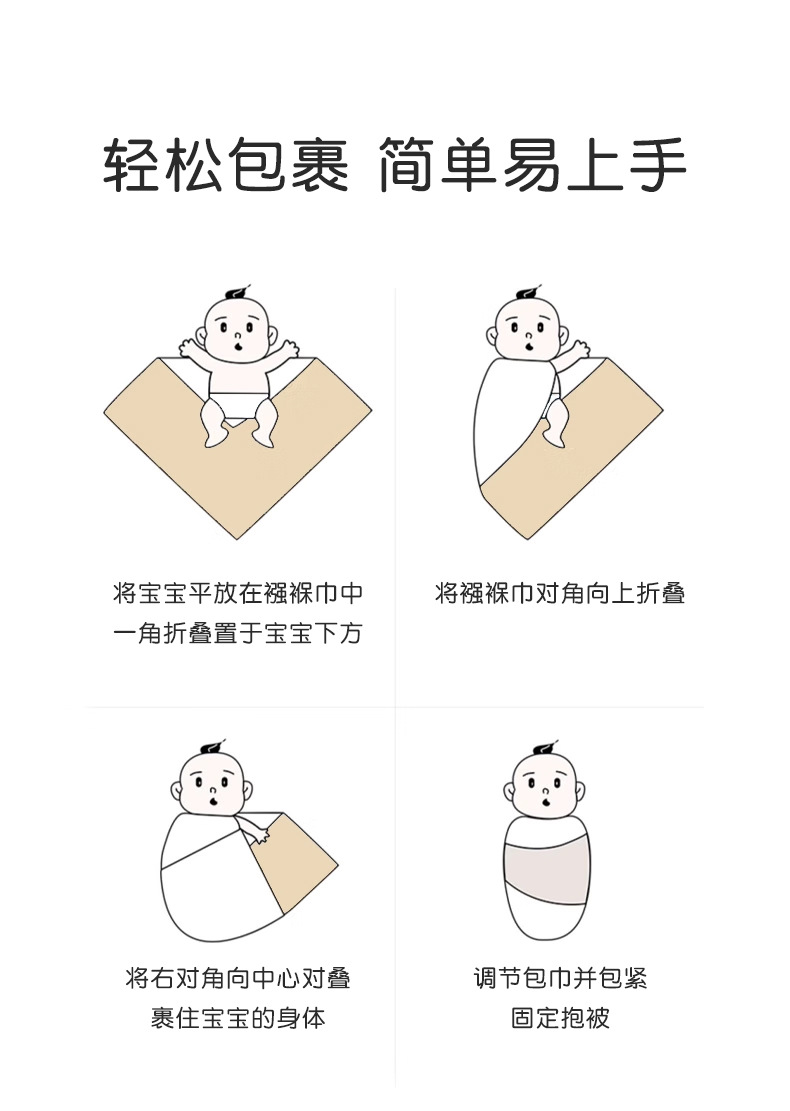 轻松包裹 简单易上手

将宝宝平放在襁褓巾中
一角折叠置于宝宝下方

将襁褓巾对角向上折叠

将右对角向中心对叠
裹住宝宝的身体

调节包巾并包紧
固定抱被