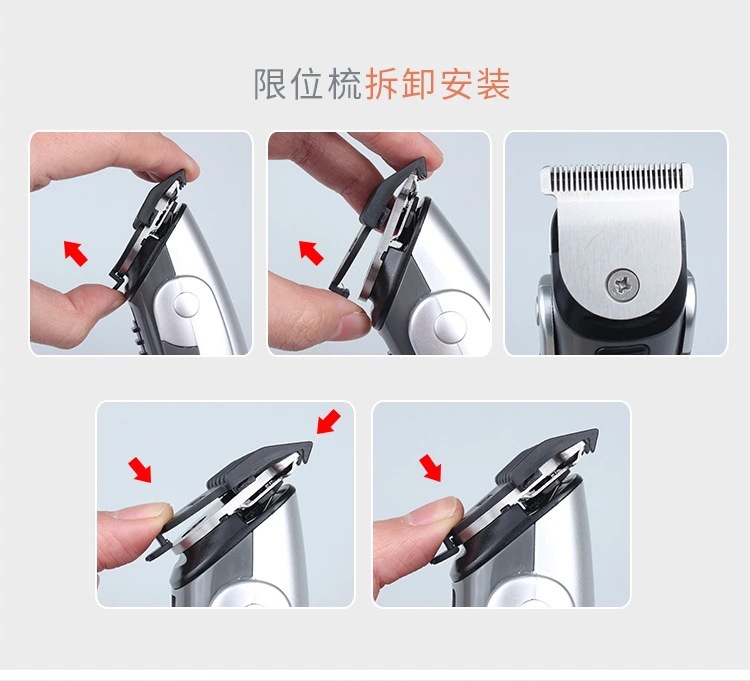 限位梳拆卸安装