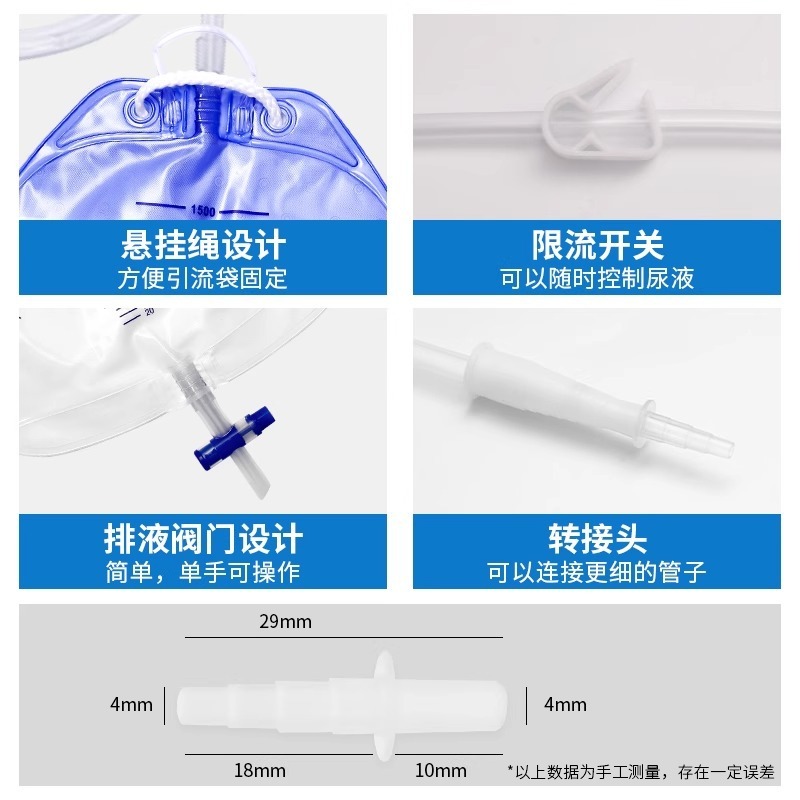 1500

悬挂绳设计
方便引流袋固定

限流开关
可以随时控制尿液

20

排液阀门设计
简单，单手可操作

转接头
可以连接更细的管子

29mm

4mm

4mm

18mm

10mm

*以上数据为手工测量，存在一定误差