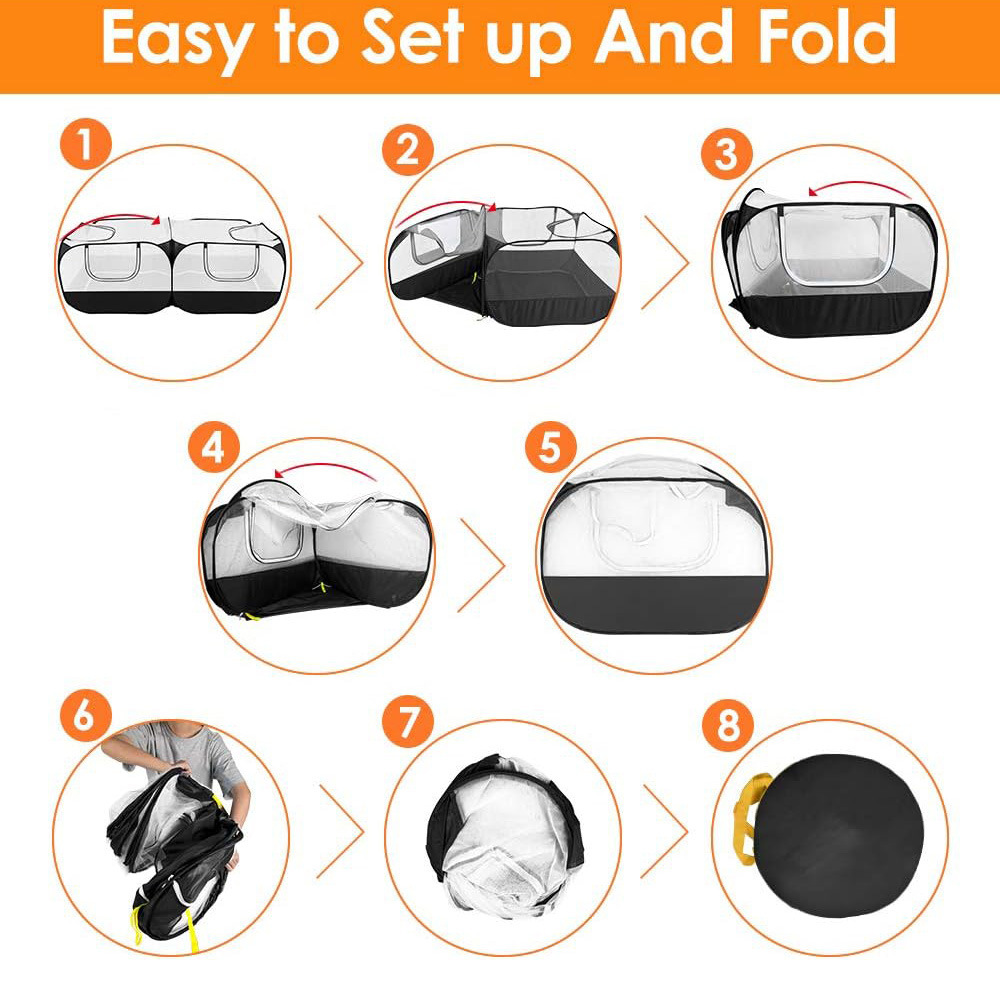 Easy to Set up And Fold

1

2

3

4

5

6

7

8