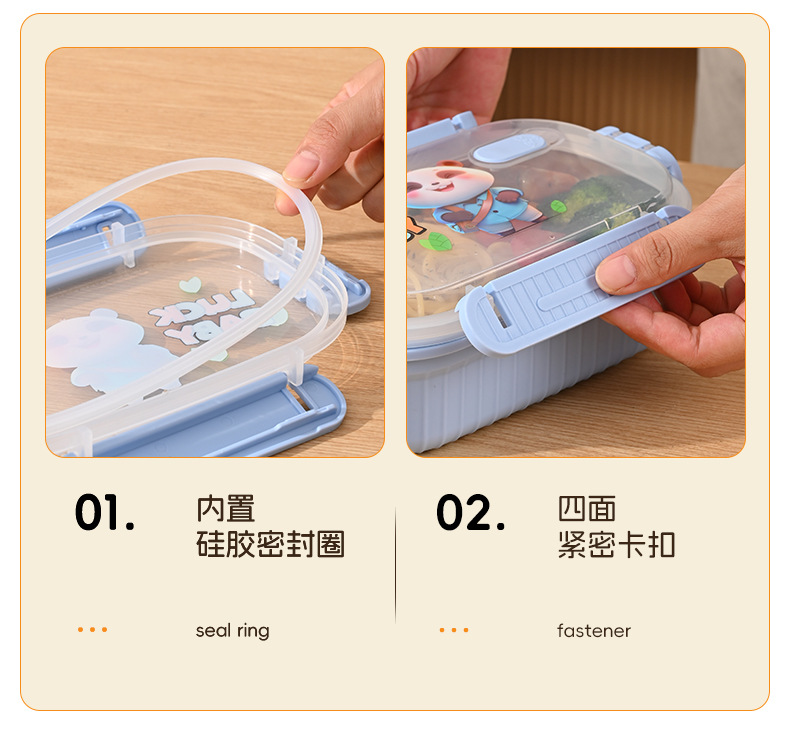 LUCK BABY

01.

内置
硅胶密封圈

seal ring

02.

四面
紧密卡扣

fastener