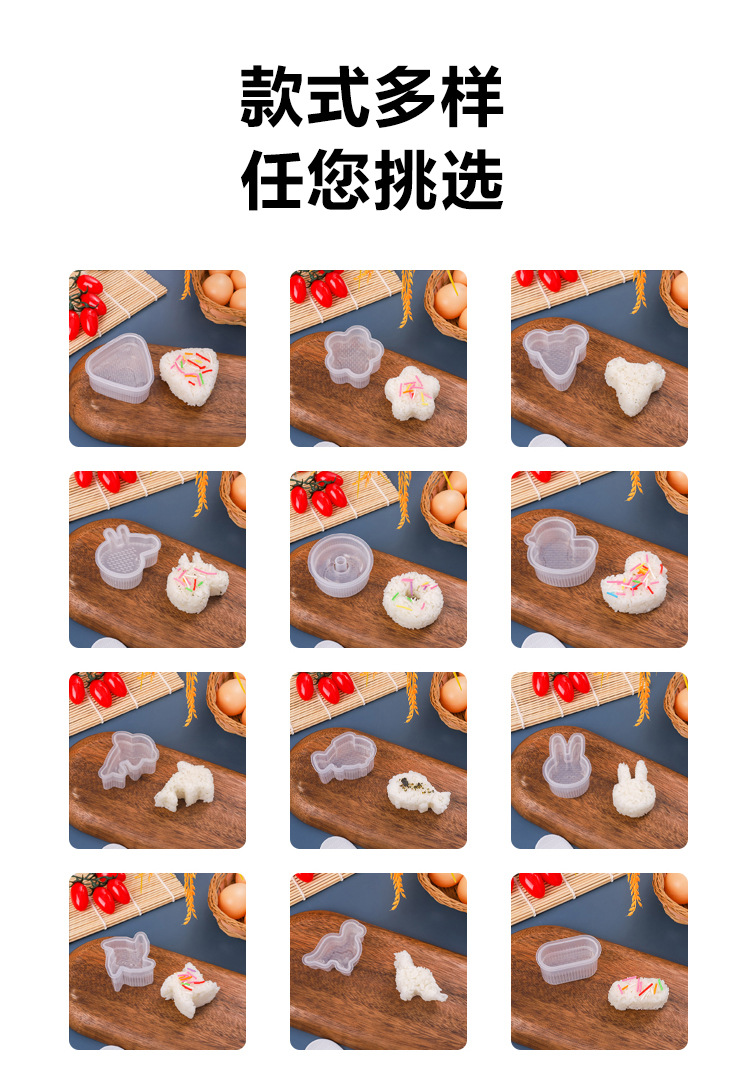 款式多样
任您挑选