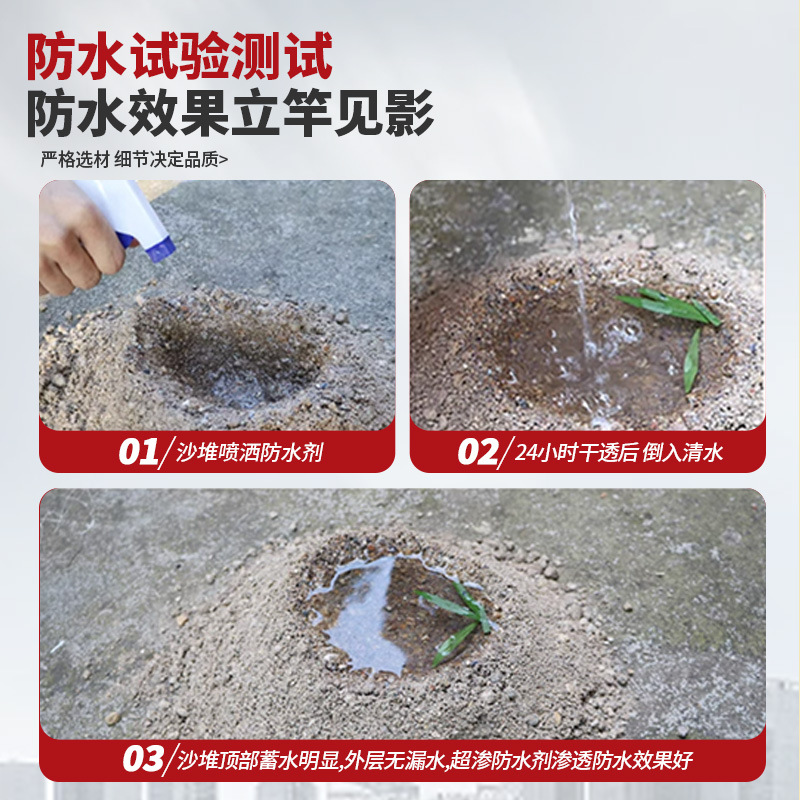 防水试验测试
防水效果立竿见影
严格选材 细节决定品质>

01/沙堆喷洒防水剂

02/24小时干透后 倒入清水

03/沙堆顶部蓄水明显,外层无漏水,超渗防水剂渗透防水效果好