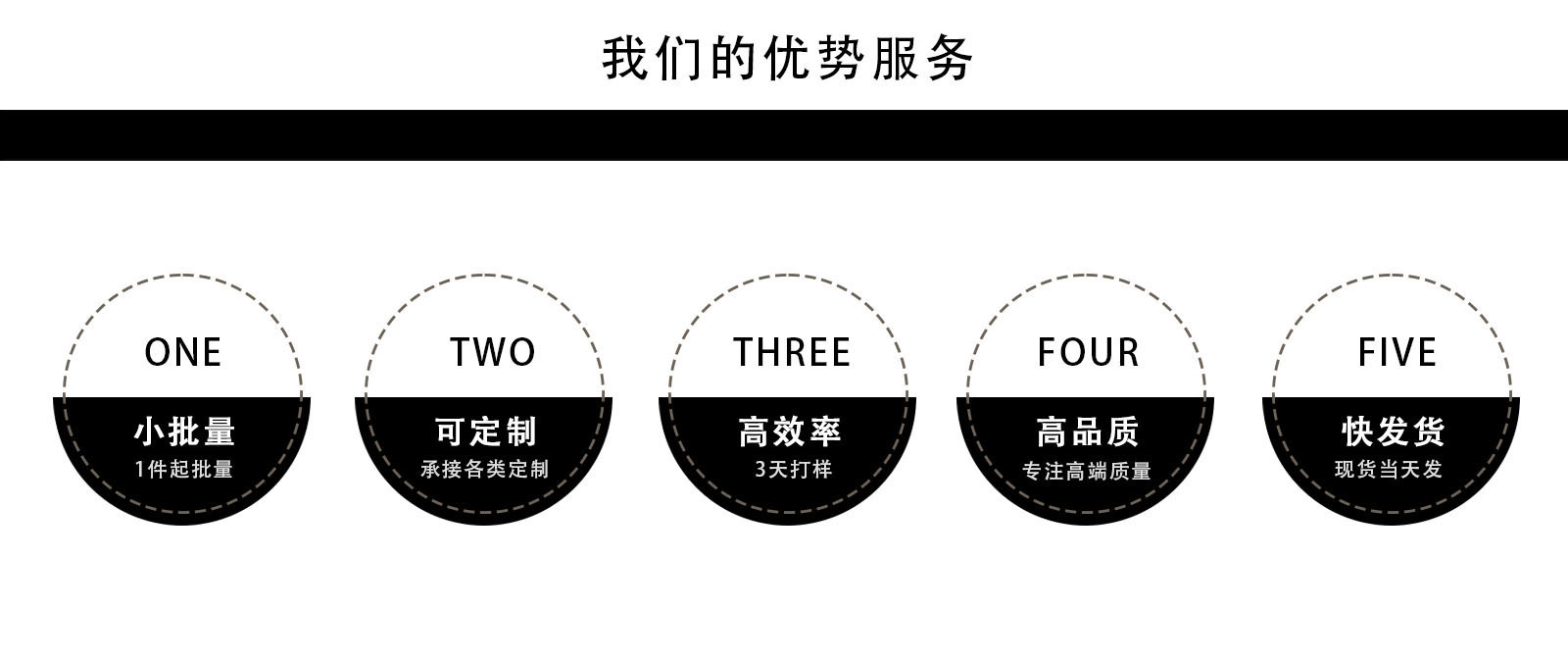 我们的优势服务

ONE
小批量
1件起批量

TWO
可定制
承接各类定制

THREE
高效率
3天打样

FOUR
高品质
专注高端质量

FIVE
快发货
现货当天发