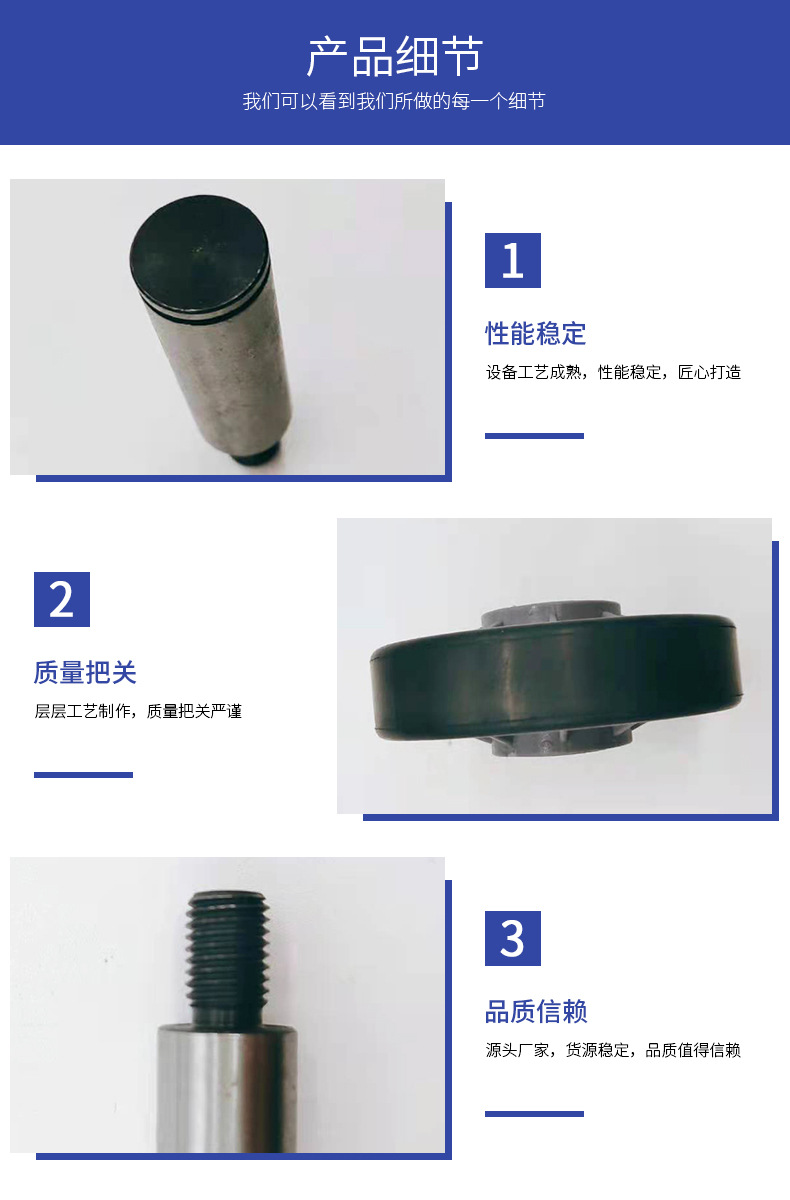 产品细节

我们可以看到我们所做的每一个细节

1

性能稳定

设备工艺成熟，性能稳定，匠心打造

2

质量把关

层层工艺制作，质量把关严谨

3

品质信赖

源头厂家，货源稳定，品质值得信赖