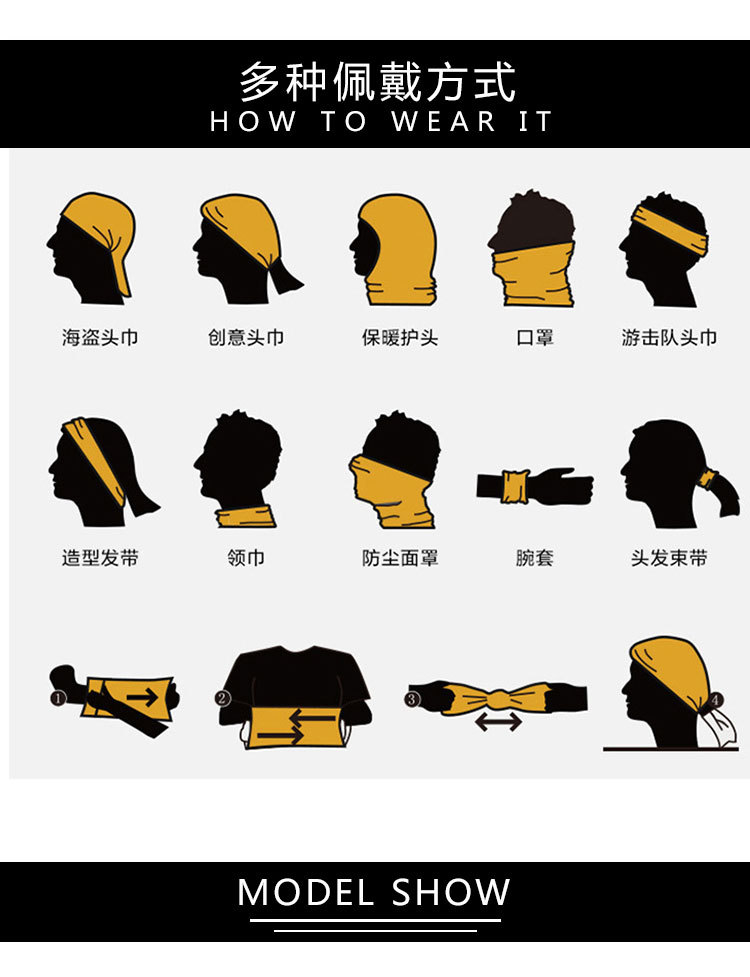 多种佩戴方式
HOW TO WEAR IT

海盗头巾
创意头巾
保暖护头
口罩
游击队头巾

造型发带
领巾
防尘面罩
腕套
头发束带

1
2
3
4

MODEL SHOW