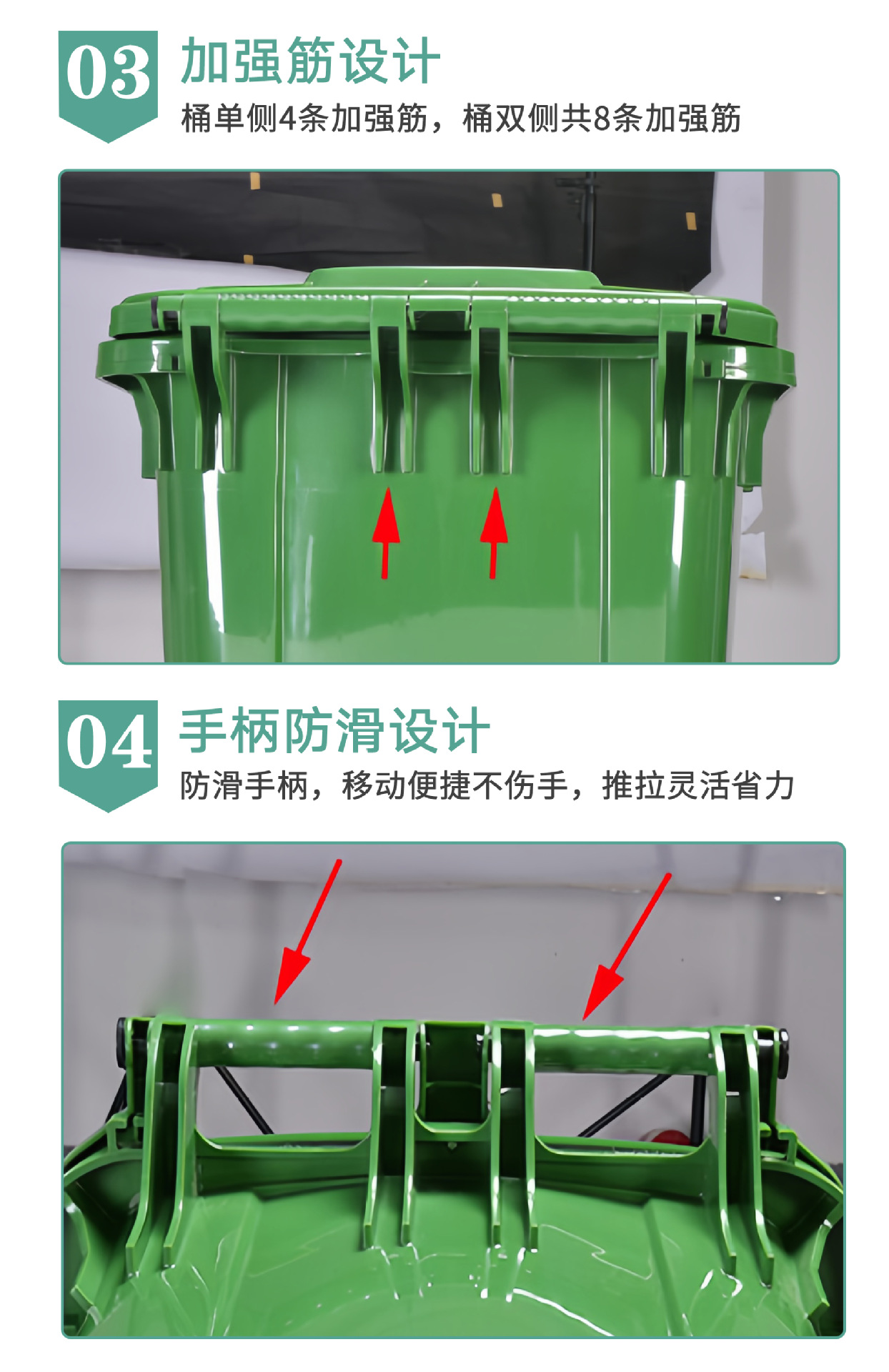 03 加强筋设计
桶单侧4条加强筋，桶双侧共8条加强筋

04 手柄防滑设计
防滑手柄，移动便捷不伤手，推拉灵活省力