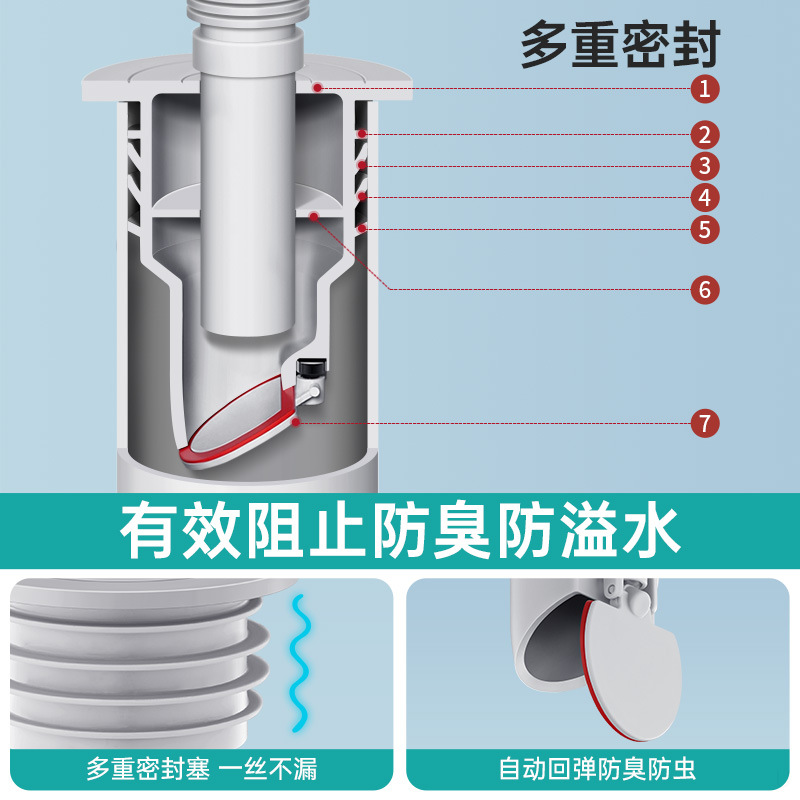 多重密封

1
2
3
4
5
6
7

有效阻止防臭防溢水

多重密封塞 一丝不漏

自动回弹防臭防虫