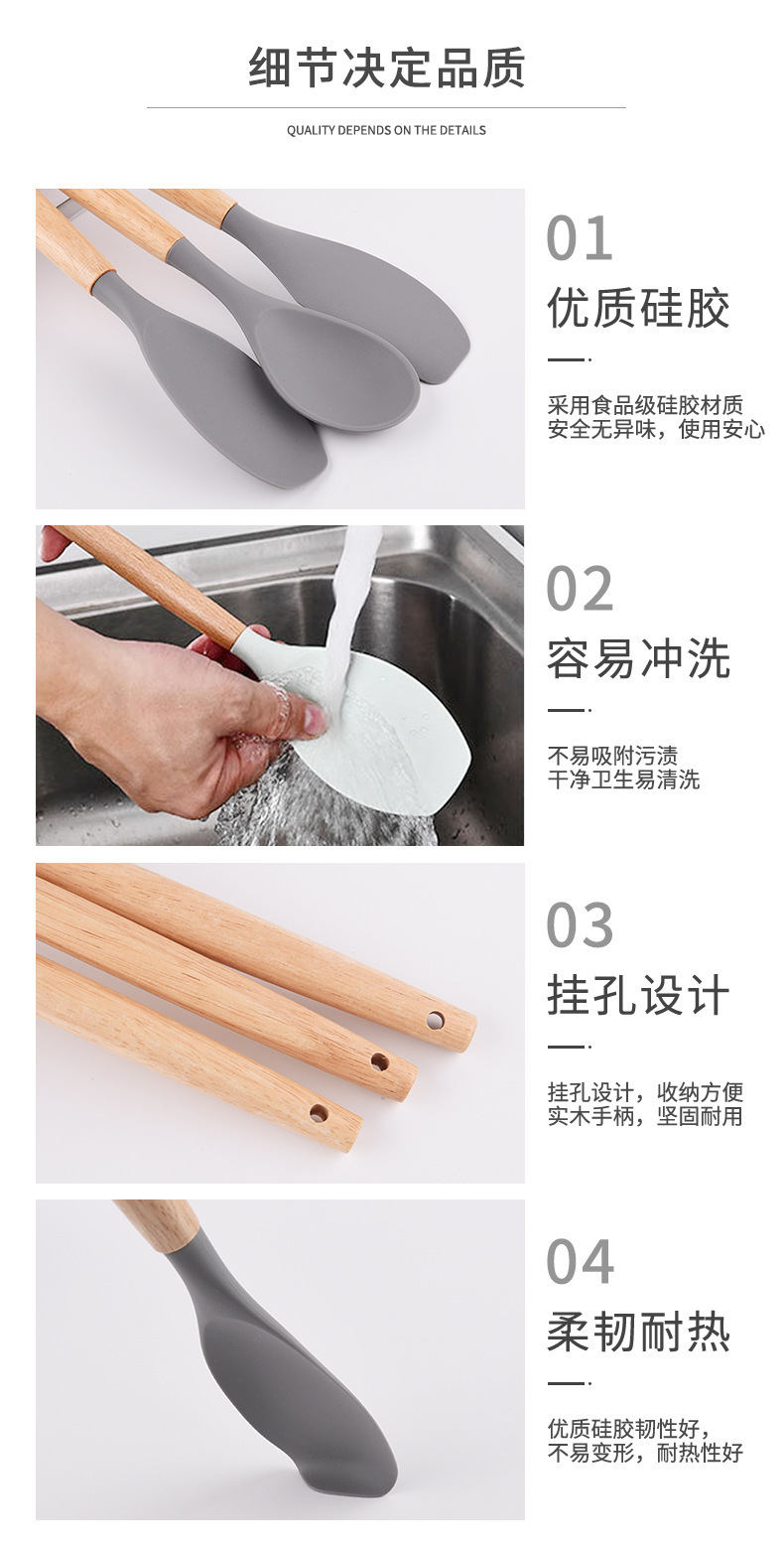 细节决定品质

QUALITY DEPENDS ON THE DETAILS

01
优质硅胶

采用食品级硅胶材质
安全无异味，使用安心

02
容易冲洗

不易吸附污渍
干净卫生易清洗

03
挂孔设计

挂孔设计，收纳方便
实木手柄，坚固耐用

04
柔韧耐热

优质硅胶韧性好，
不易变形，耐热性好