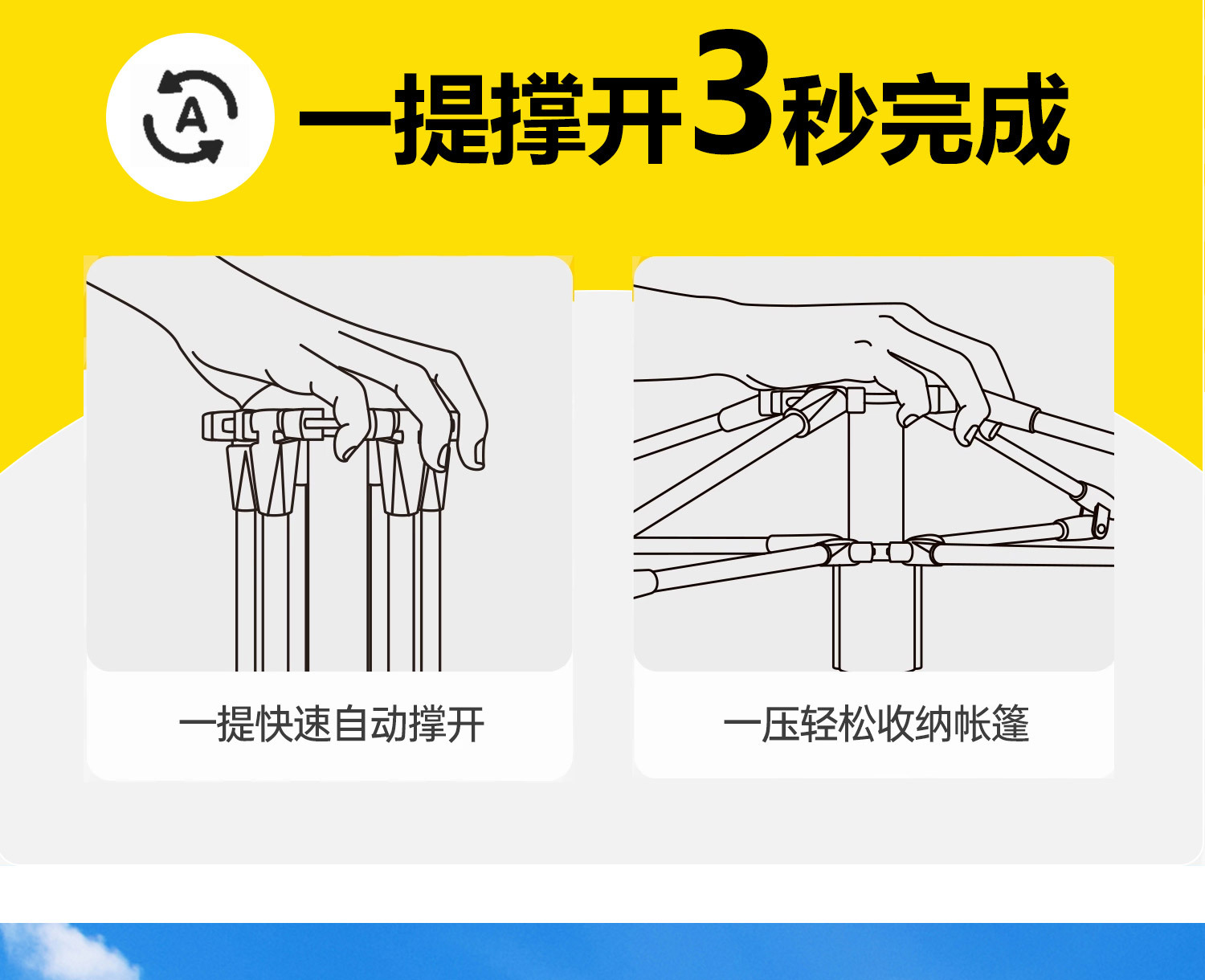 A

一提撑开3秒完成

一提快速自动撑开

一压轻松收纳帐篷