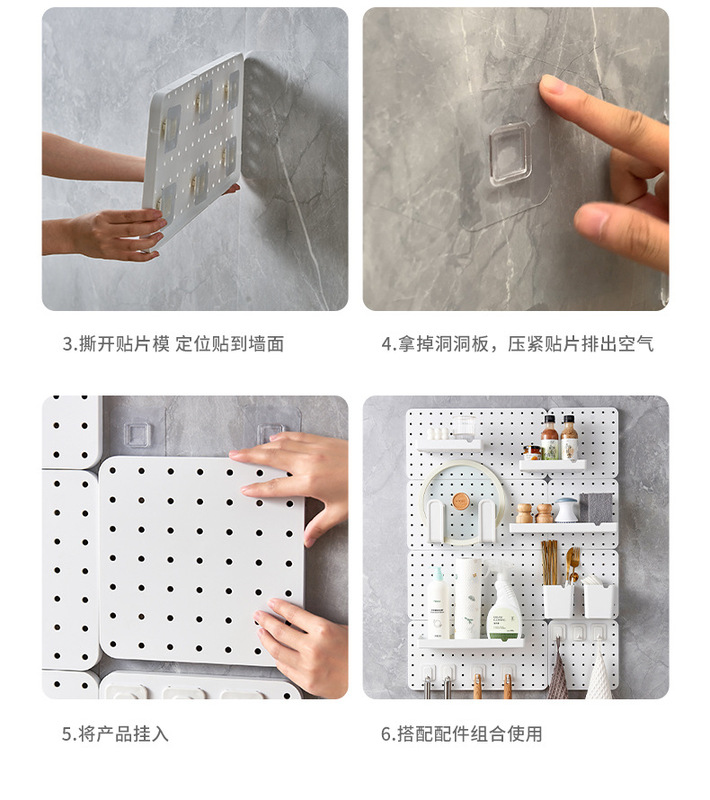 3.撕开贴片模 定位贴到墙面

4.拿掉洞洞板，压紧贴片排出空气

5.将产品挂入

6.搭配配件组合使用