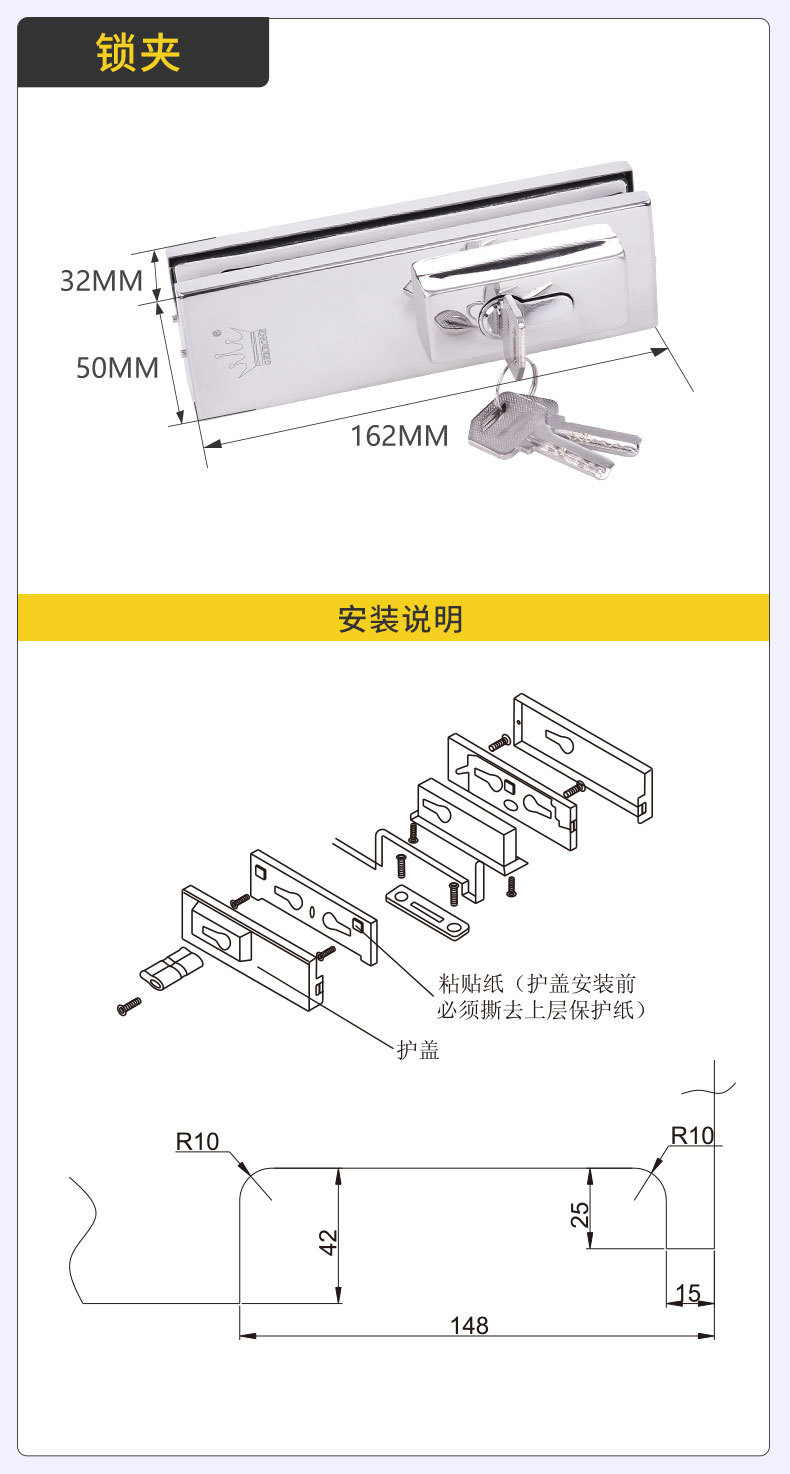 锁夹

32MM
50MM
162MM

安装说明

粘贴纸（护盖安装前必须撕去上层保护纸）

护盖

R10
R10
42
25
15
148