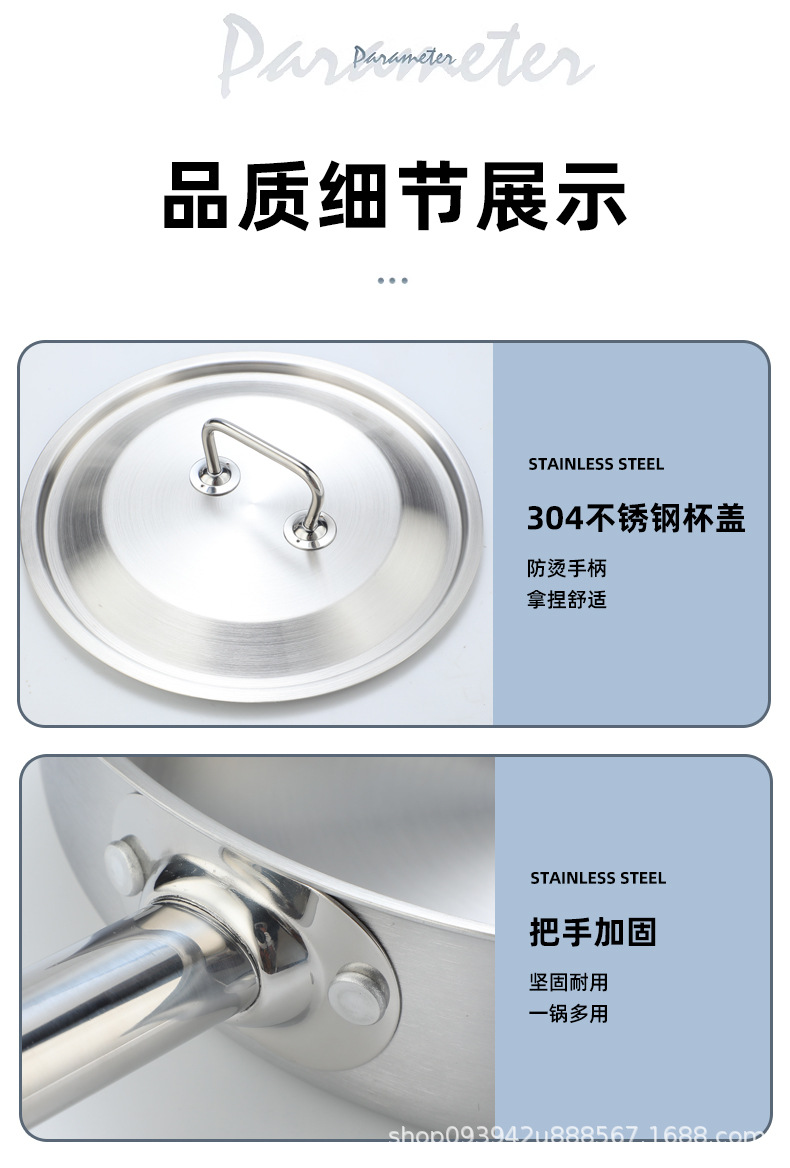 Parameter
Parameter

品质细节展示

STAINLESS STEEL

304不锈钢杯盖

防烫手柄
拿捏舒适

STAINLESS STEEL

把手加固

坚固耐用
一锅多用

shop093942u888567.1688.com