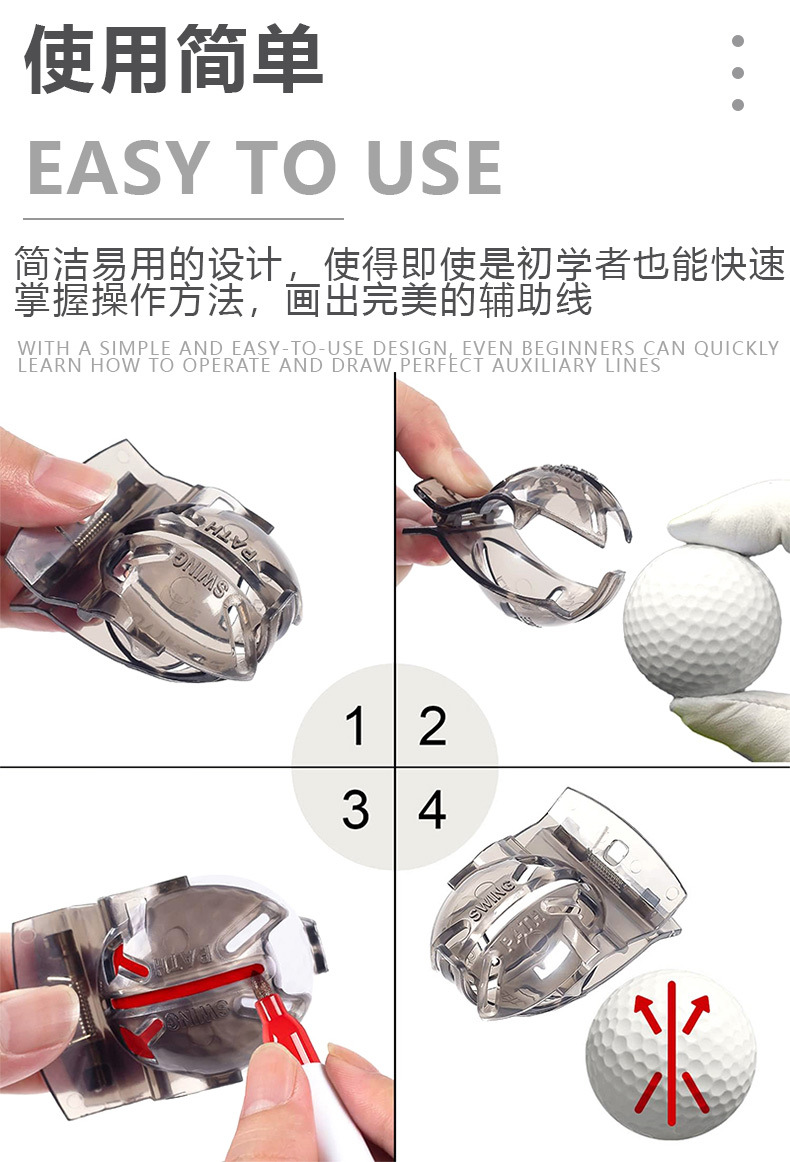 使用简单

EASY TO USE

简洁易用的设计，使得即使是初学者也能快速掌握操作方法，画出完美的辅助线

WITH A SIMPLE AND EASY-TO-USE DESIGN, EVEN BEGINNERS CAN QUICKLY LEARN HOW TO OPERATE AND DRAW PERFECT AUXILIARY LINES

PATH
SWING

1 2
3 4

PATH
SWING

SWING
PATH