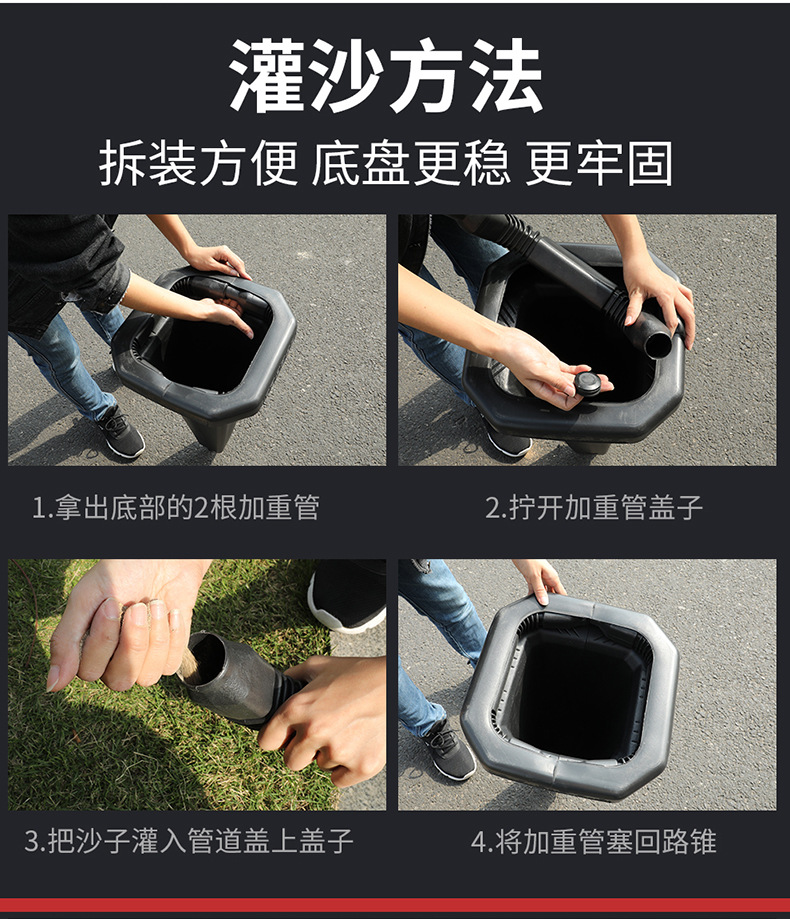 灌沙方法

拆装方便 底盘更稳 更牢固

1.拿出底部的2根加重管

2.拧开加重管盖子

3.把沙子灌入管道盖上盖子

4.将加重管塞回路锥