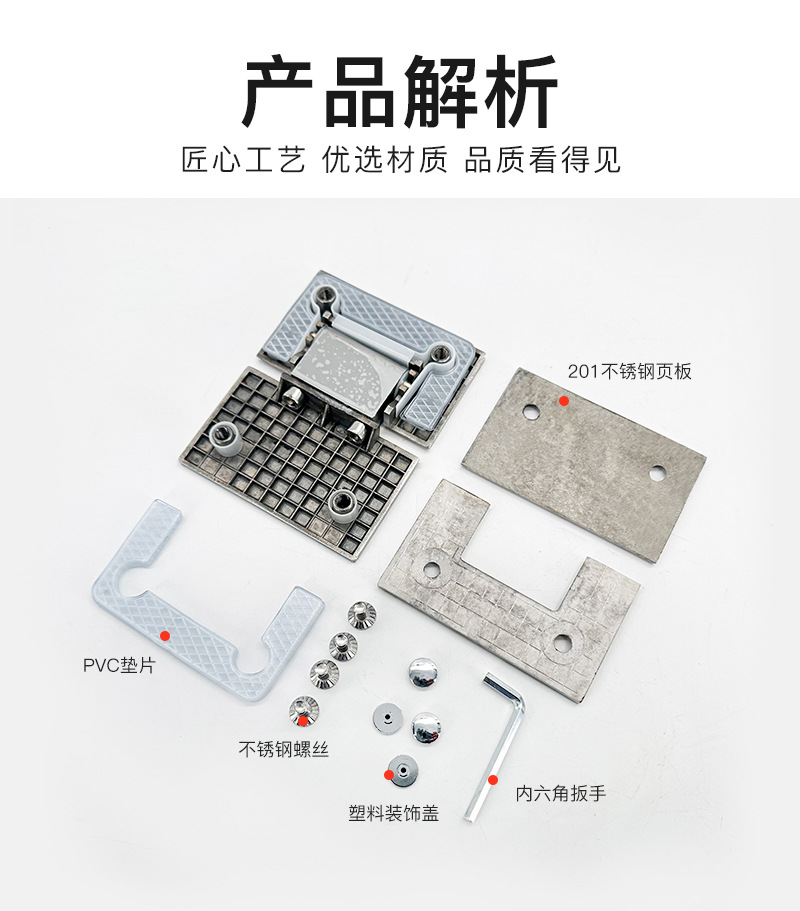 产品解析

匠心工艺 优选材质 品质看得见

201不锈钢页板

PVC垫片

不锈钢螺丝

塑料装饰盖

内六角扳手