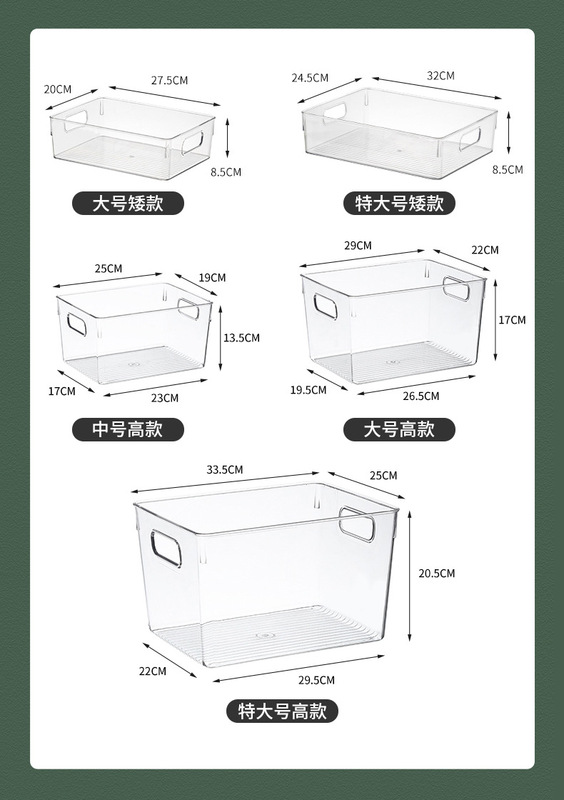 20CM
27.5CM
8.5CM
大号矮款

24.5CM
32CM
8.5CM
特大号矮款

25CM
19CM
13.5CM
17CM
23CM
中号高款

29CM
22CM
17CM
19.5CM
26.5CM
大号高款

33.5CM
25CM
20.5CM
22CM
29.5CM
特大号高款