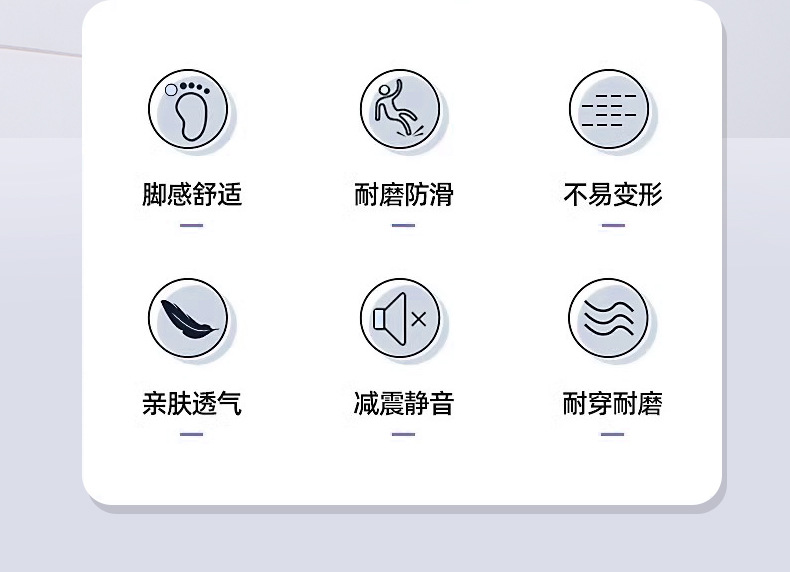 脚感舒适

耐磨防滑

不易变形

亲肤透气

减震静音

耐穿耐磨