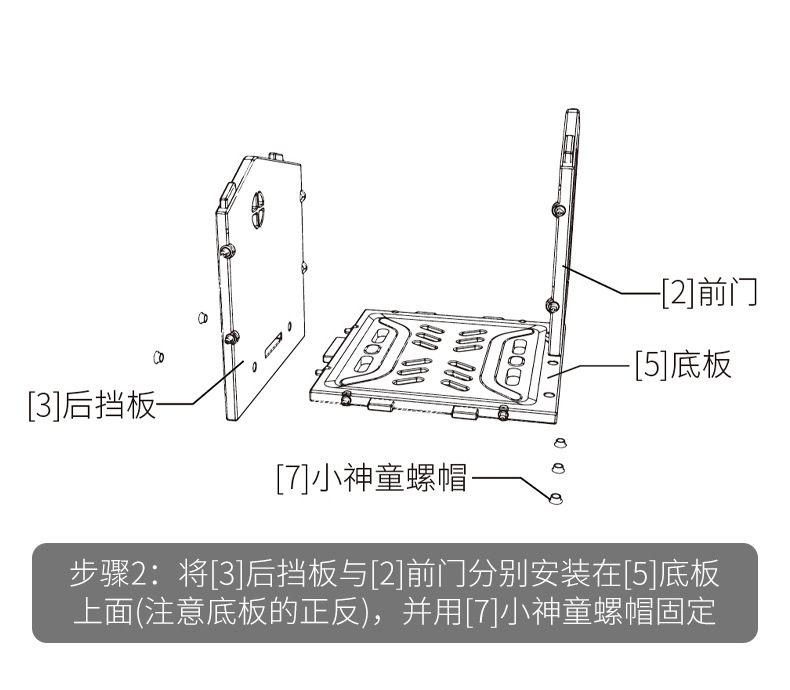 [2]前门

[5]底板

[3]后挡板

[7]小神童螺帽

步骤2：将[3]后挡板与[2]前门分别安装在[5]底板上面(注意底板的正反)，并用[7]小神童螺帽固定