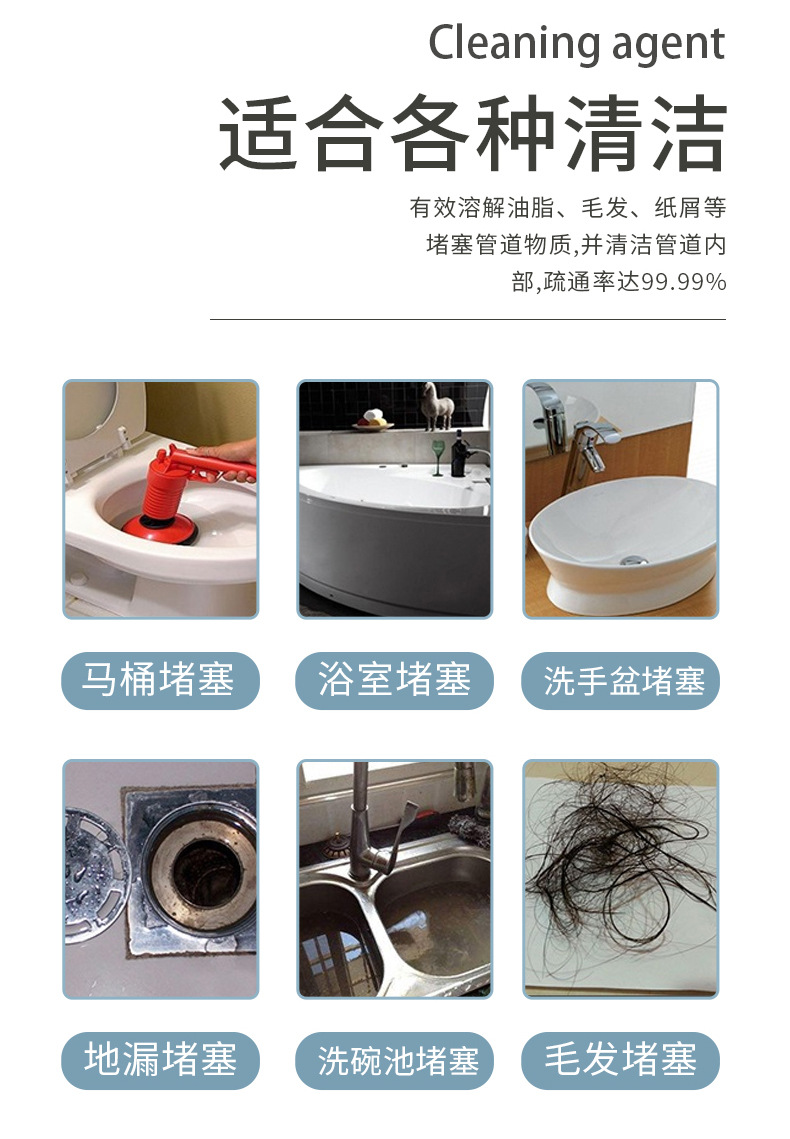 Cleaning agent

适合各种清洁

有效溶解油脂、毛发、纸屑等堵塞管道物质,并清洁管道内部,疏通率达99.99%

马桶堵塞

浴室堵塞

洗手盆堵塞

地漏堵塞

洗碗池堵塞

毛发堵塞