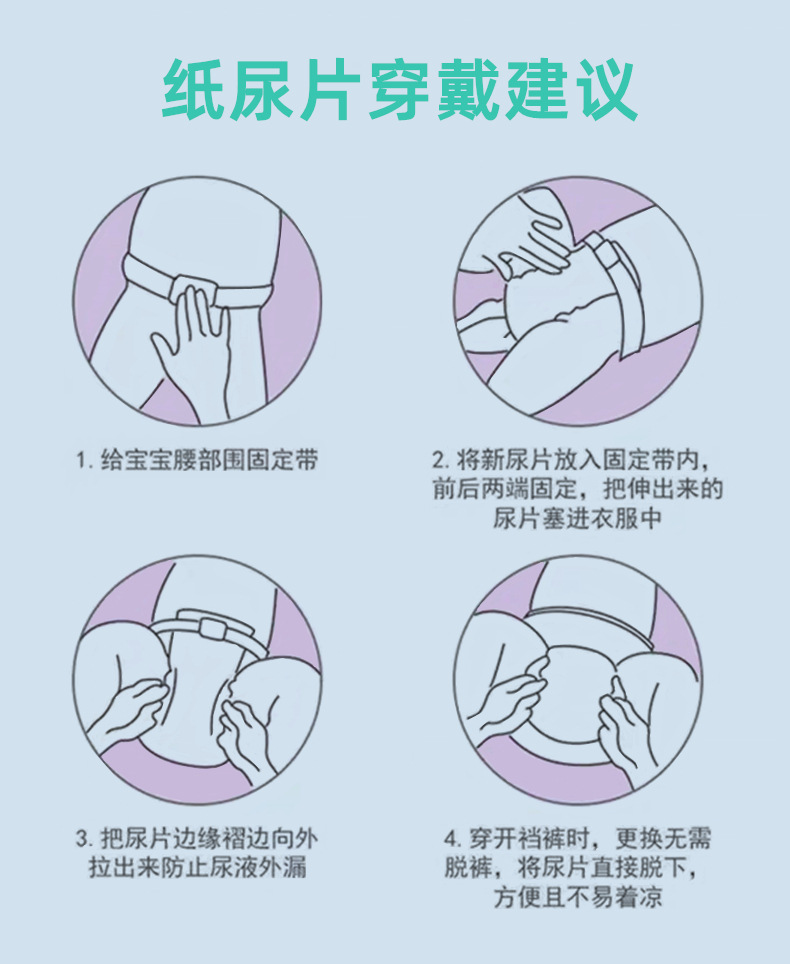 纸尿片穿戴建议

1. 给宝宝腰部围固定带

2. 将新尿片放入固定带内，前后两端固定，把伸出来的尿片塞进衣服中

3. 把尿片边缘褶边向外拉出来防止尿液外漏

4. 穿开裆裤时，更换无需脱裤，将尿片直接脱下，方便且不易着凉