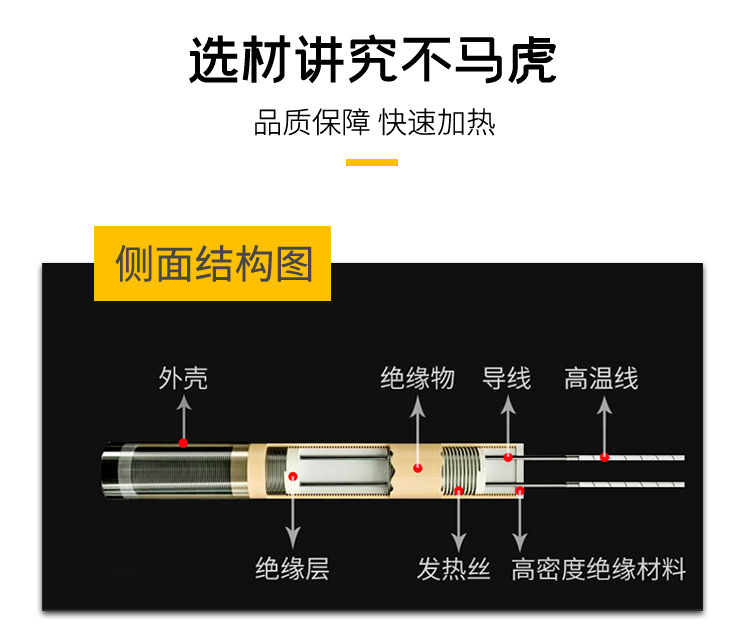 选材讲究不马虎

品质保障 快速加热

侧面结构图

外壳

绝缘物

导线

高温线

绝缘层

发热丝

高密度绝缘材料