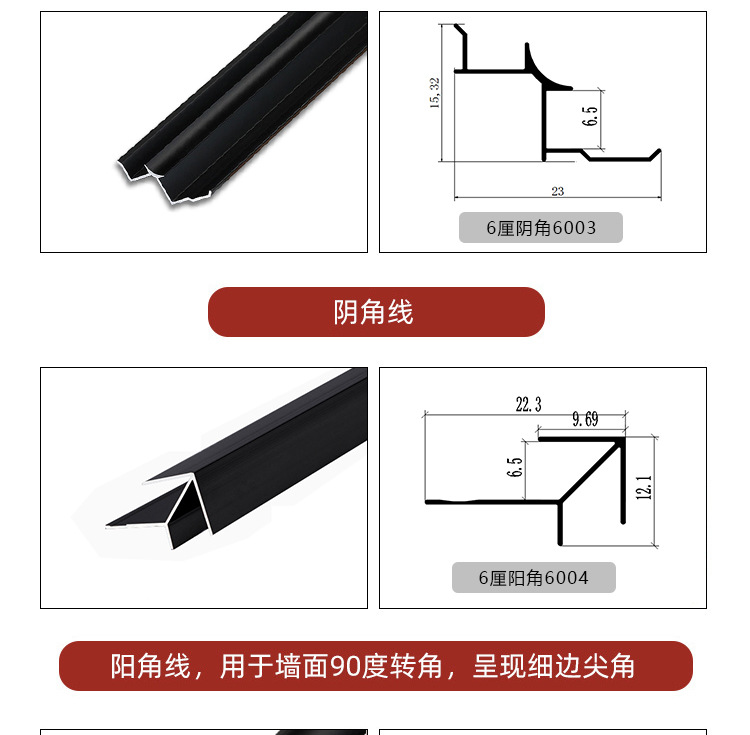 15.32

6.5

23

6厘阴角6003

阴角线

22.3

9.69

6.5

12.1

6厘阳角6004

阳角线，用于墙面90度转角，呈现细边尖角