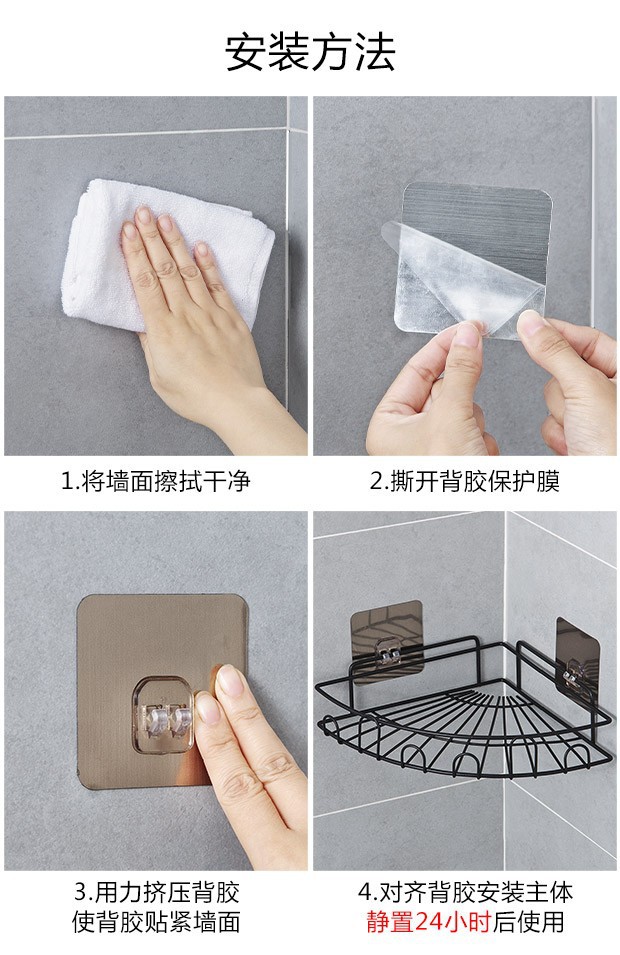 安装方法

1.将墙面擦拭干净

2.撕开背胶保护膜

3.用力挤压背胶
使背胶贴紧墙面

4.对齐背胶安装主体
静置24小时后使用