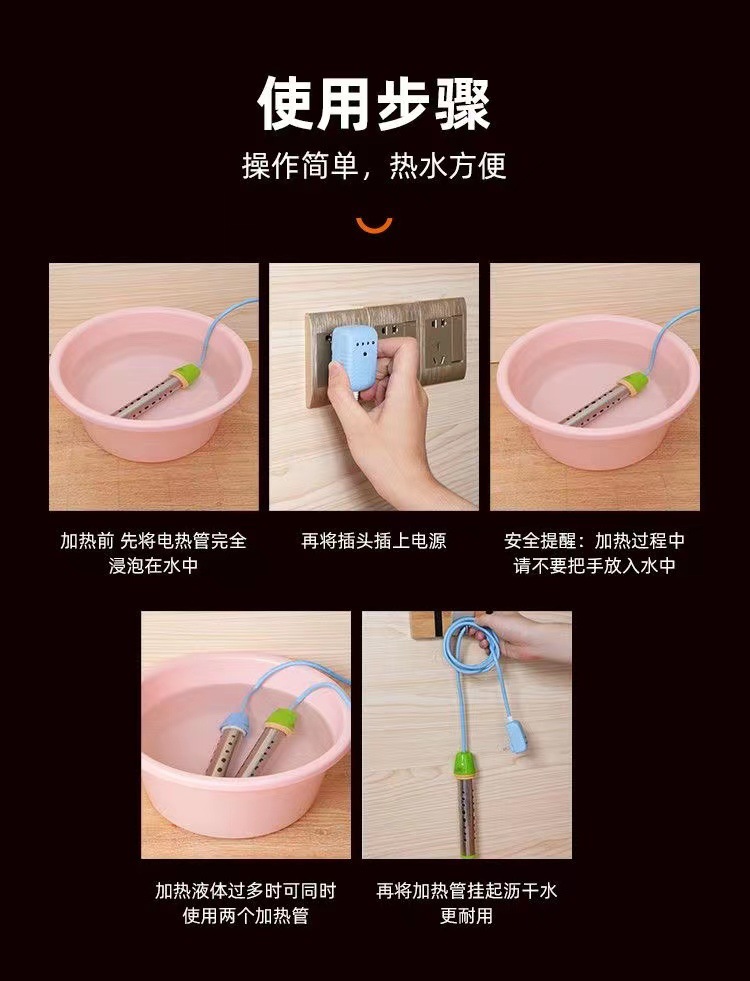 使用步骤

操作简单，热水方便

加热前 先将电热管完全浸泡在水中

再将插头插上电源

安全提醒：加热过程中请不要把手放入水中

加热液体过多时可同时使用两个加热管

再将加热管挂起沥干水更耐用