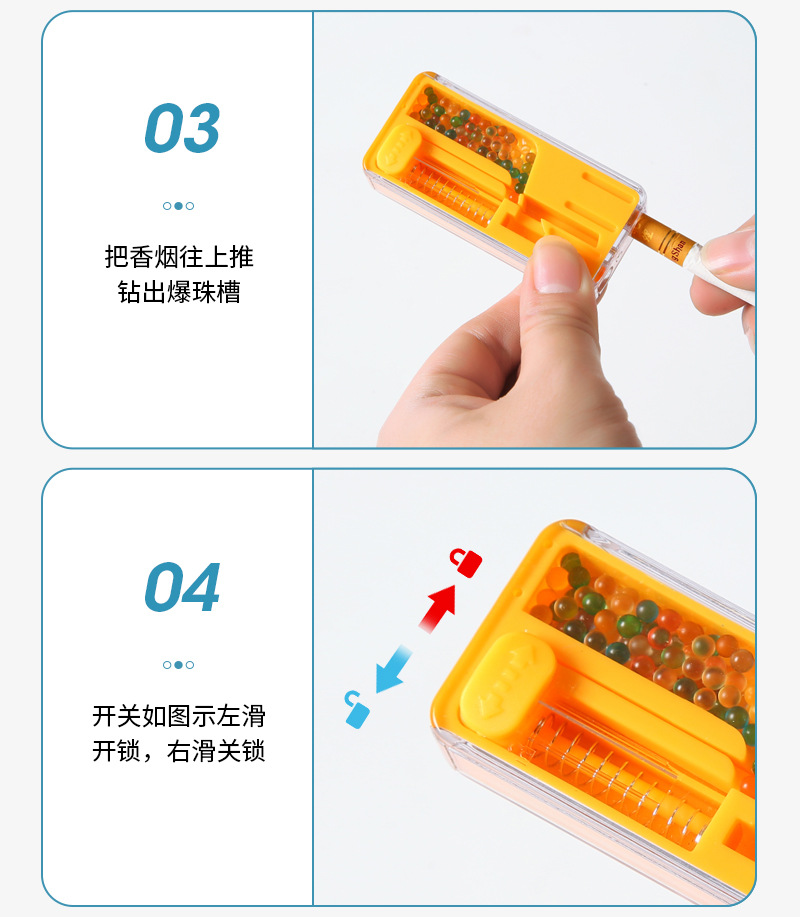 03

把香烟往上推
钻出爆珠槽

04

开关如图示左滑
开锁，右滑关锁