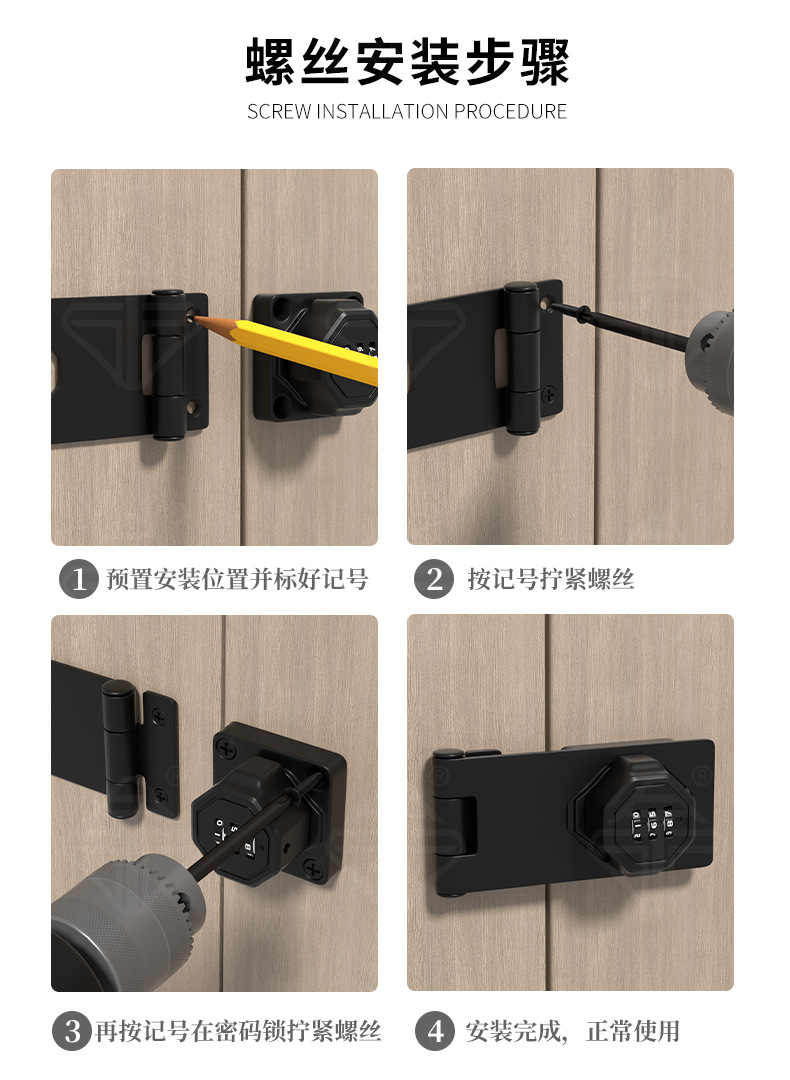 螺丝安装步骤
SCREW INSTALLATION PROCEDURE

1 预置安装位置并标好记号

2 按记号拧紧螺丝

3 再按记号在密码锁拧紧螺丝

4 安装完成，正常使用