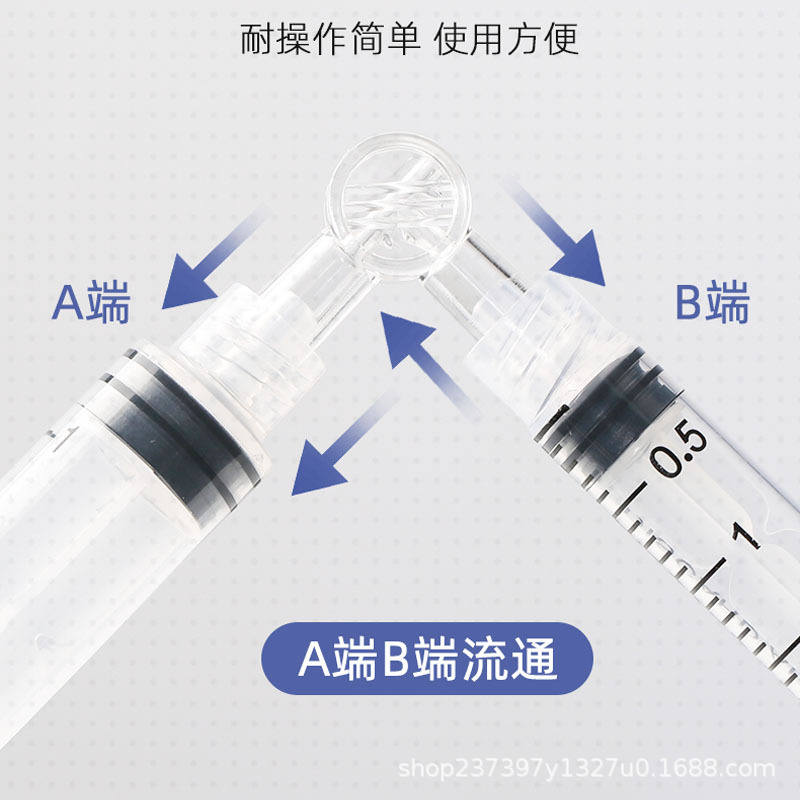 耐操作简单 使用方便

A端

B端

1

0.5

1

A端B端流通

shop237397y1327u0.1688.com