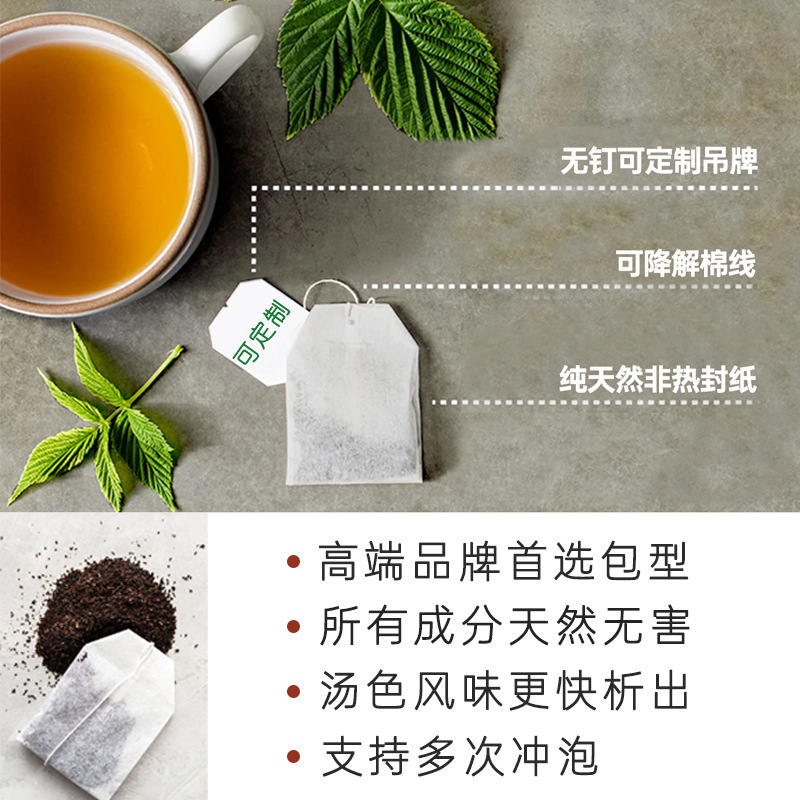 无钉可定制吊牌

可降解棉线

可定制

纯天然非热封纸

• 高端品牌首选包型
• 所有成分天然无害
• 汤色风味更快析出
• 支持多次冲泡