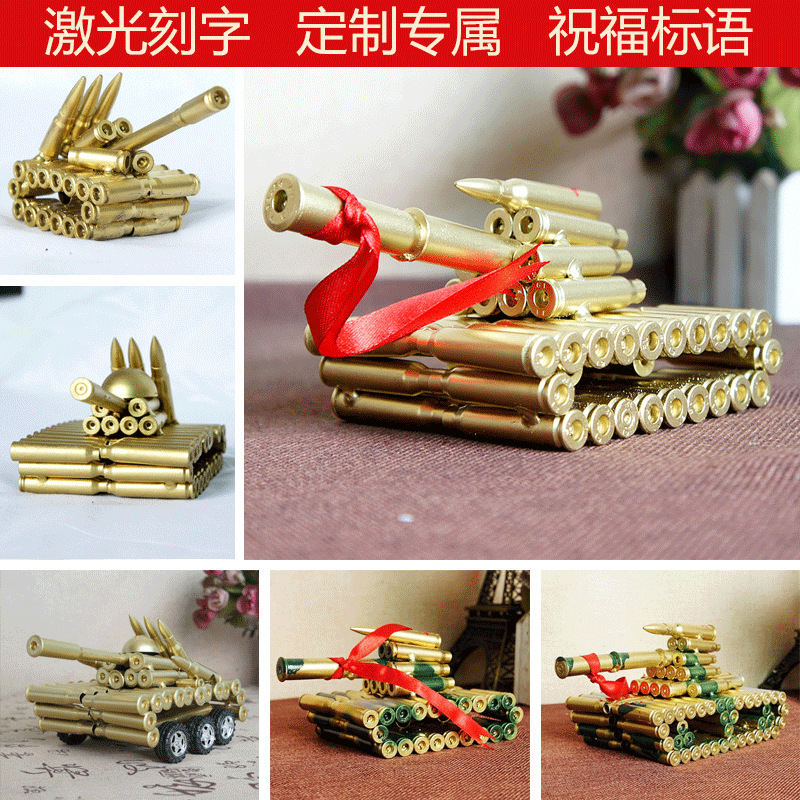 激光刻字 定制专属 祝福标语