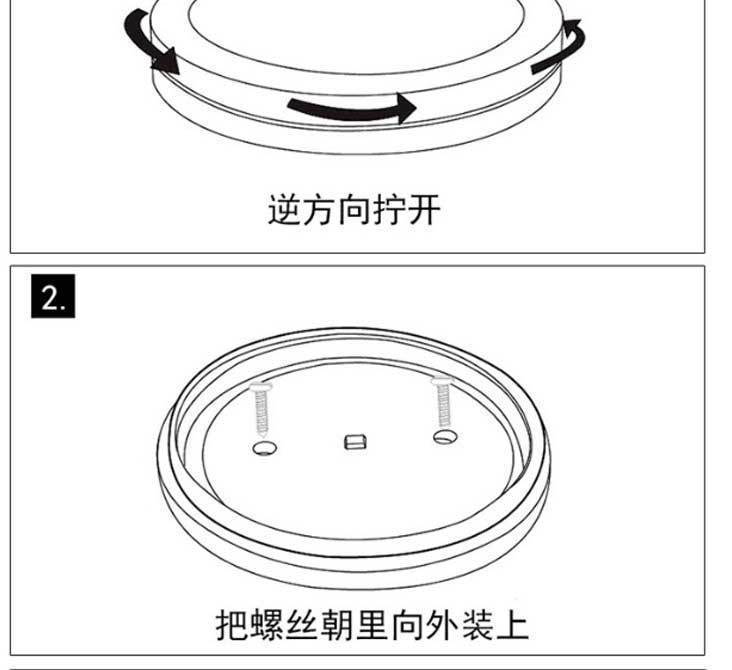 逆方向拧开

2.

把螺丝朝里向外装上