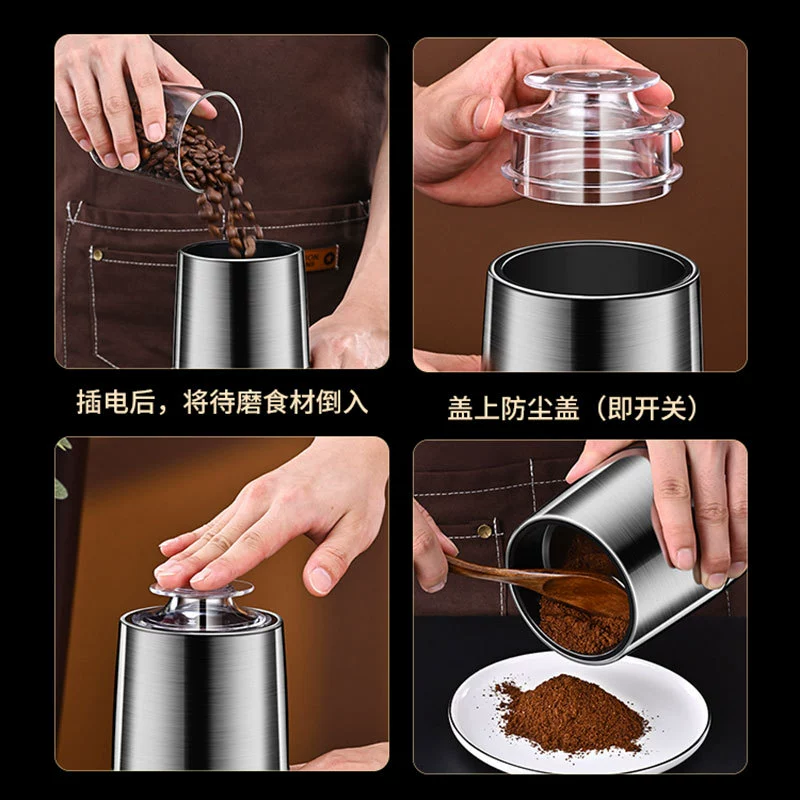 插电后，将待磨食材倒入

盖上防尘盖（即开关）