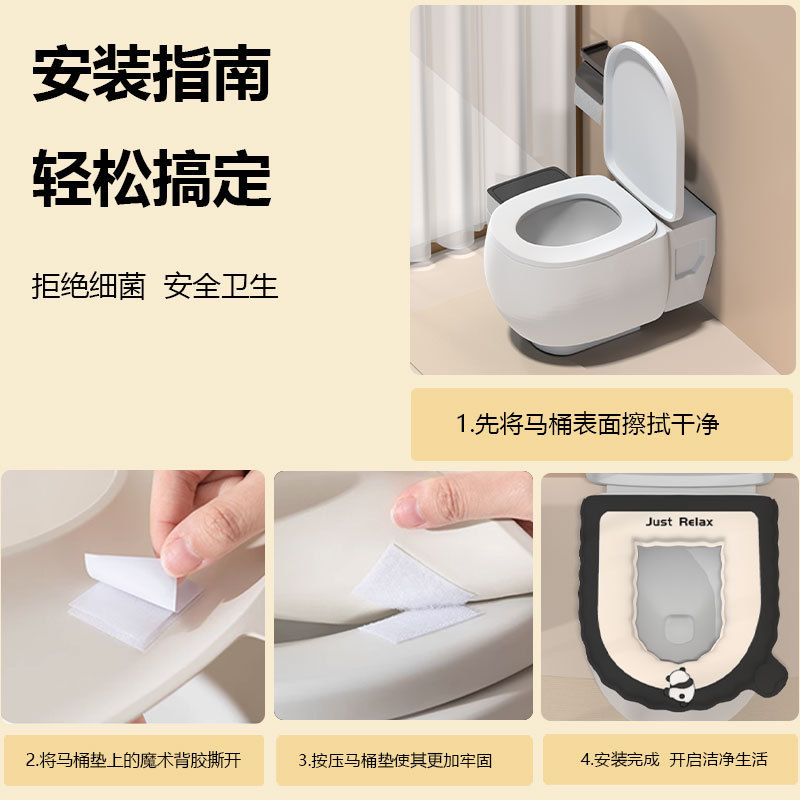 安装指南
轻松搞定

拒绝细菌 安全卫生

1.先将马桶表面擦拭干净

Just Relax

2.将马桶垫上的魔术背胶撕开

3.按压马桶垫使其更加牢固

4.安装完成 开启洁净生活