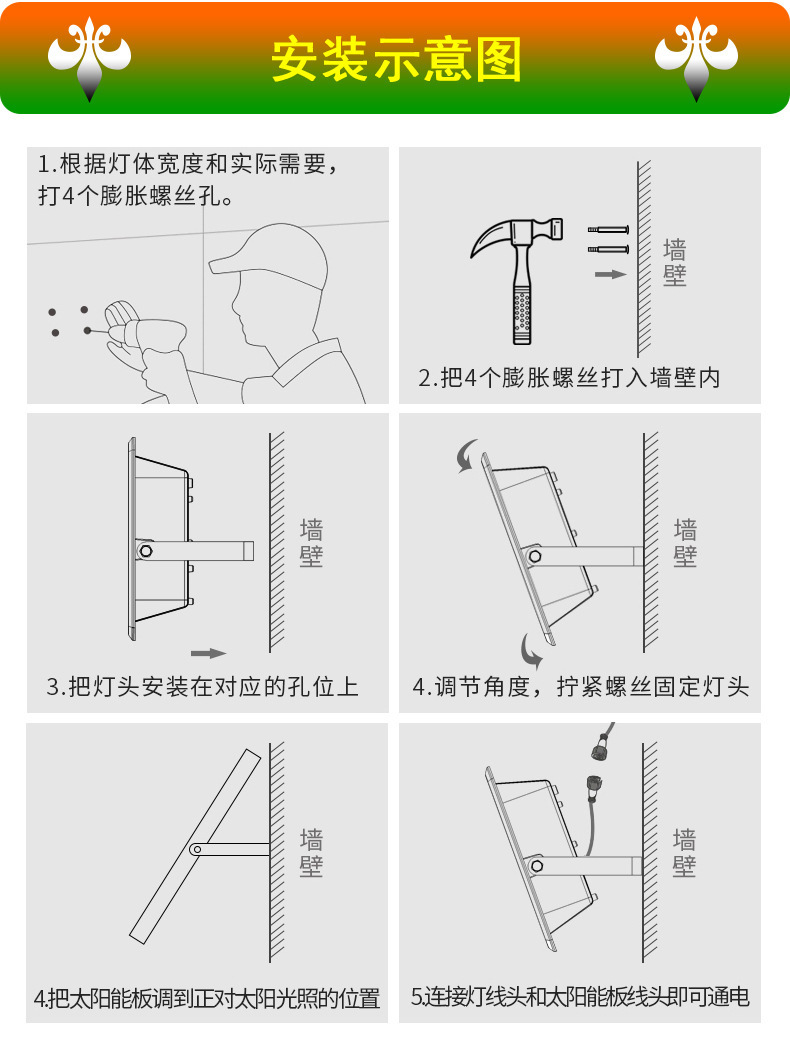 安装示意图

1.根据灯体宽度和实际需要，打4个膨胀螺丝孔。

墙壁

2.把4个膨胀螺丝打入墙壁内

墙壁

3.把灯头安装在对应的孔位上

墙壁

4.调节角度，拧紧螺丝固定灯头

墙壁

4.把太阳能板调到正对太阳光照的位置

墙壁

5.连接灯线头和太阳能板线头即可通电